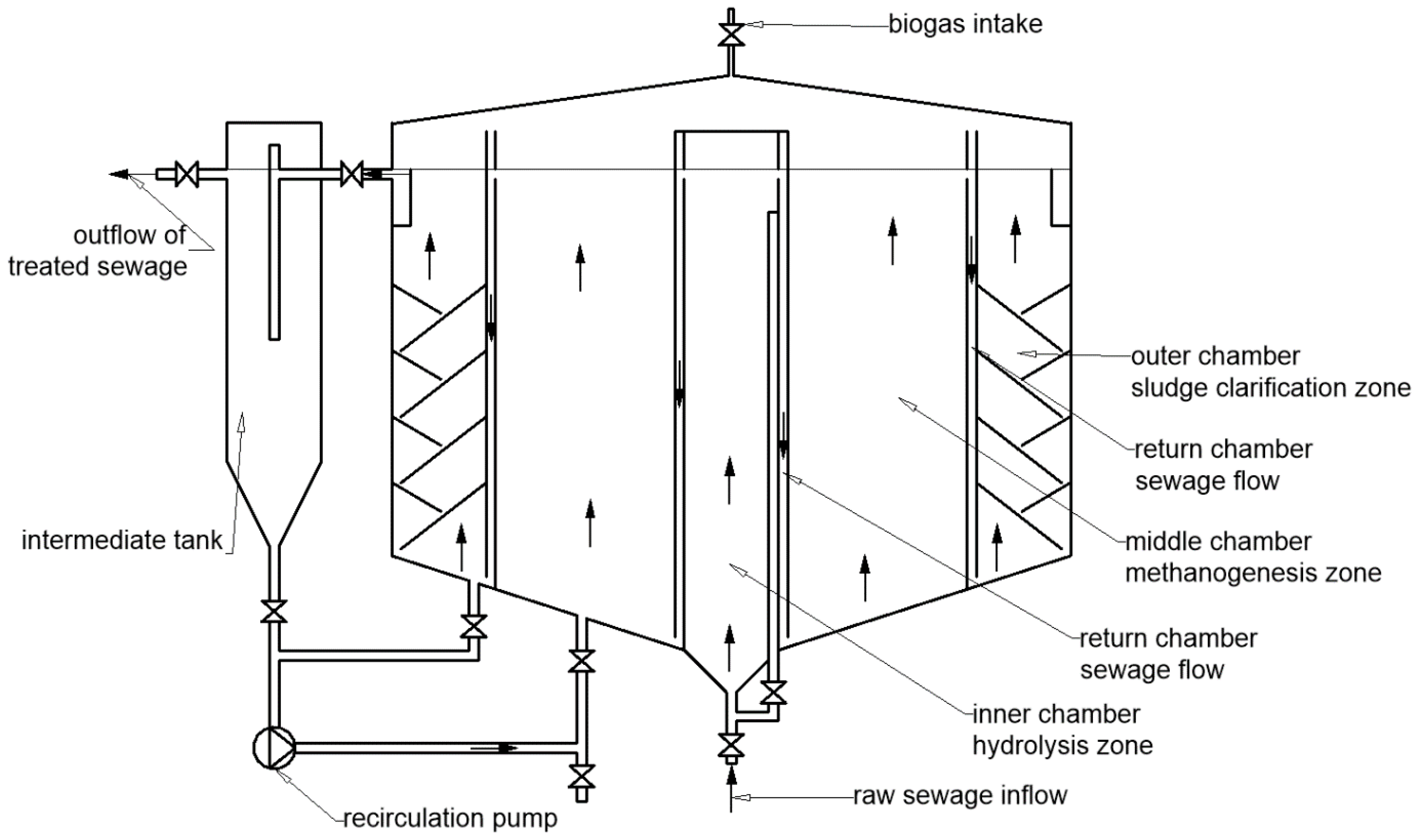 biogas intake

outflow of treated sewage

outer chamber
sludge clarification zone

return chamber
sewage flow

intermediate tank

middle chamber
methanogenesis zone

return chamber
sewage flow

inner chamber
hydrolysis zone

raw sewage inflow

recirculation pump