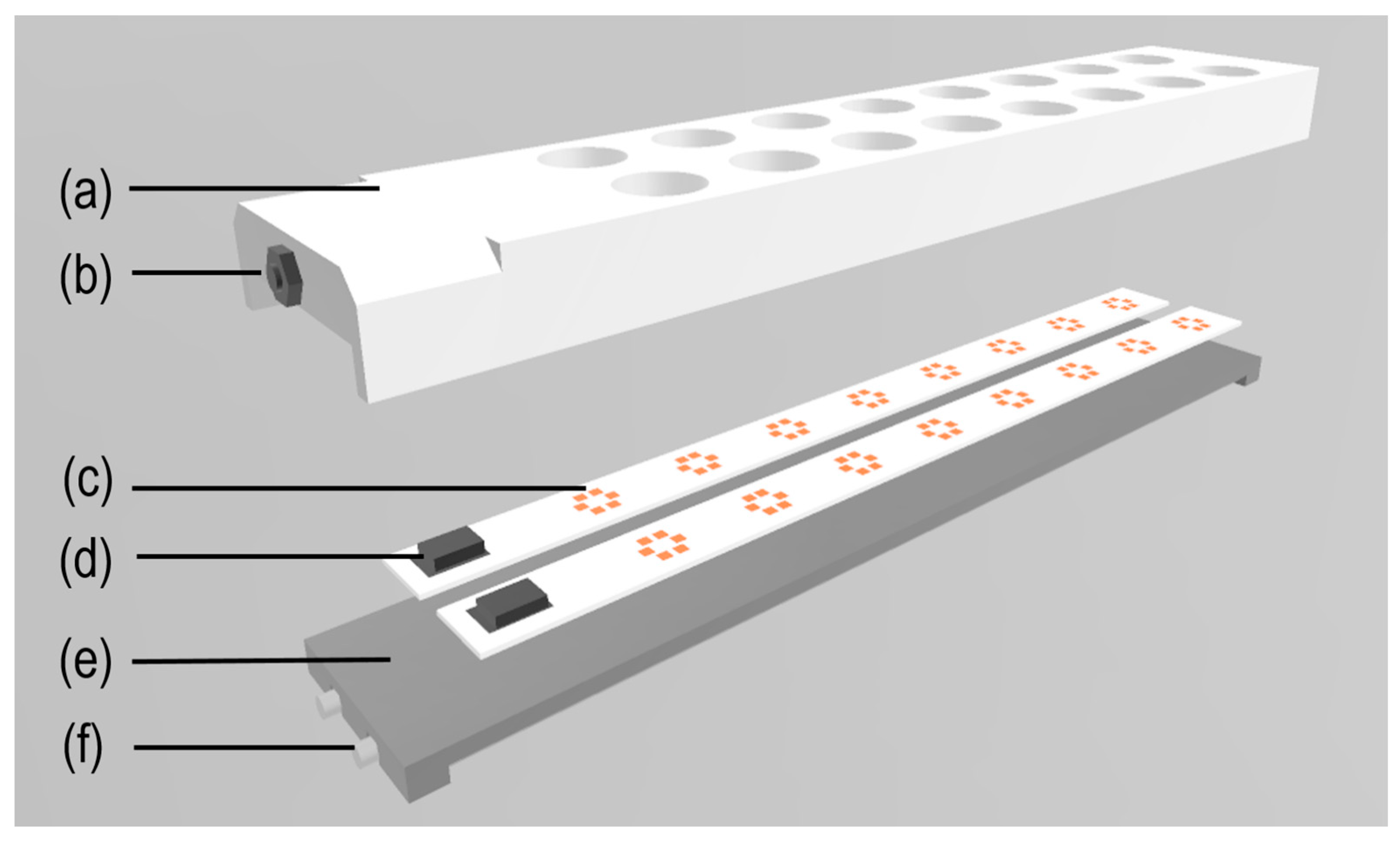 (a)
(b)
(c)
(d)
(e)
(f)