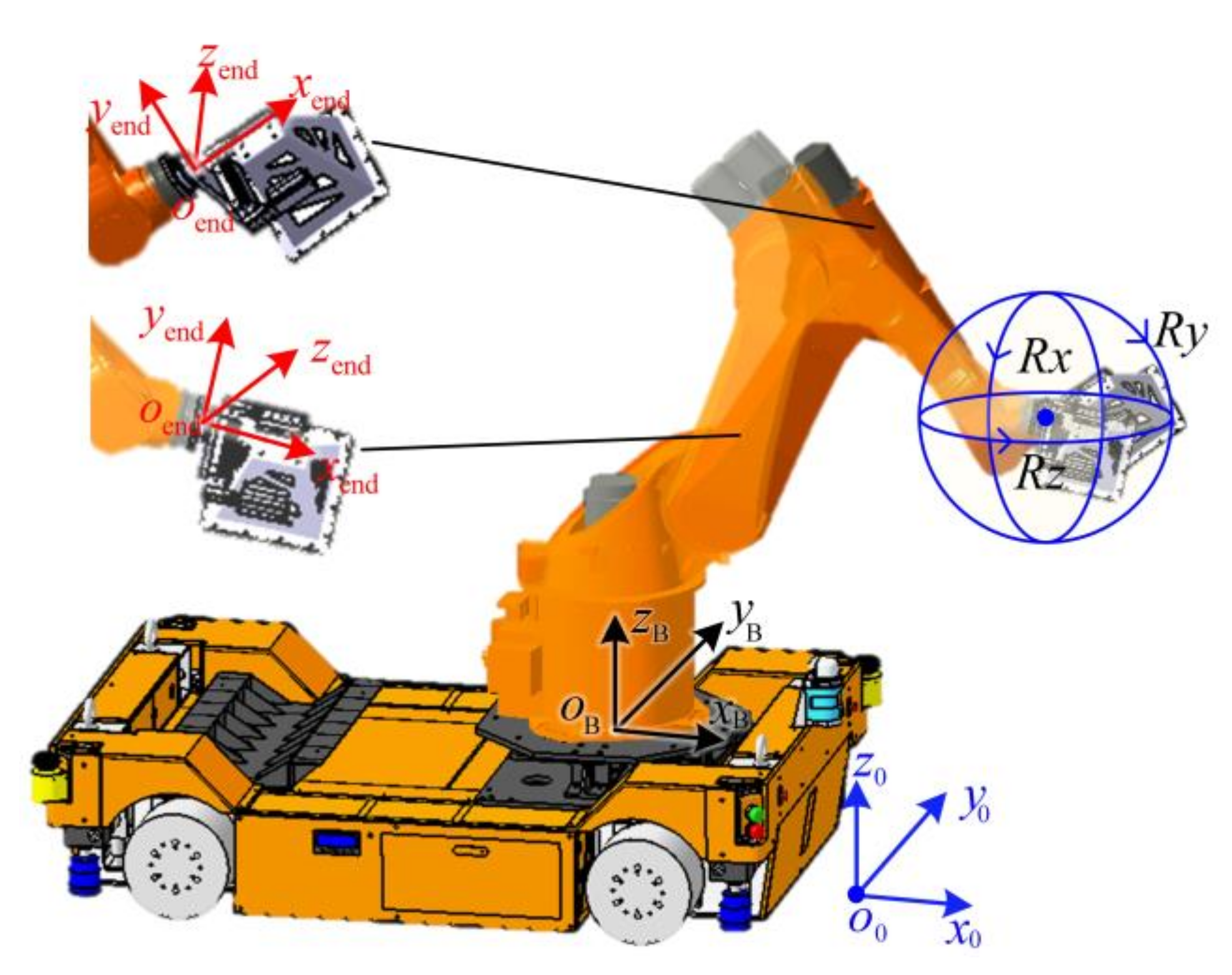 $z_{\text{end}}$ $y_{\text{end}}$ $x_{\text{end}}$ $o_{\text{end}}$

$y_{\text{end}}$ $z_{\text{end}}$ $o_{\text{end}}$ $x_{\text{end}}$

$Ry$ $Rx$ $Rz$

$z_{\text{B}}$ $y_{\text{B}}$ $o_{\text{B}}$ $x_{\text{B}}$

$z_0$ $y_0$ $o_0$ $x_0$