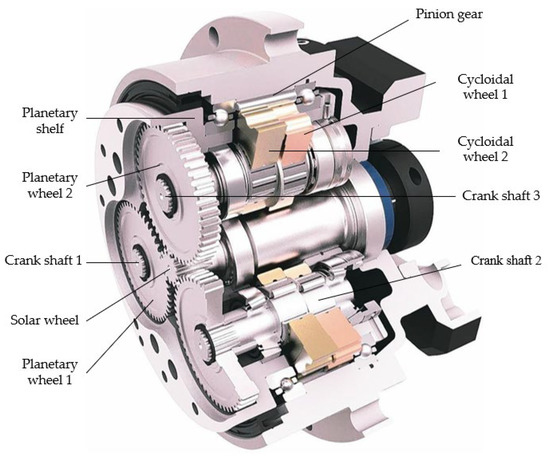 Pinion gear

Cycloidal wheel 1

Planetary shelf

Cycloidal wheel 2

Planetary wheel 2

Crank shaft 3

Crank shaft 1

Crank shaft 2

Solar wheel

Planetary wheel 1