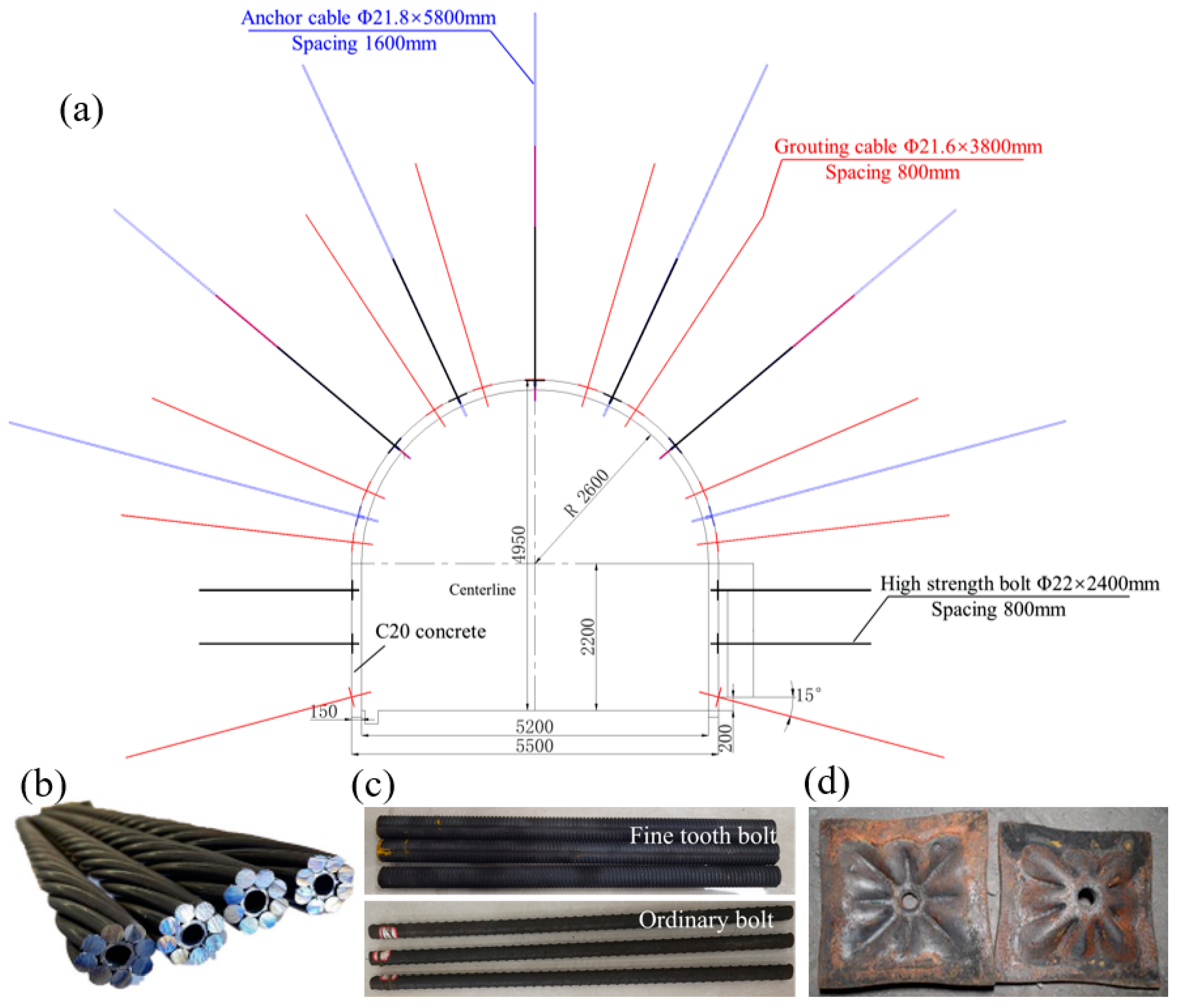 Anchor cable Φ21.8×5800mm
Spacing 1600mm

(a)

Grouting cable Φ21.6×3800mm
Spacing 800mm

R 2600

4950

Centerline

High strength bolt Φ22×2400mm
Spacing 800mm

C20 concrete

2200

15°

150

5200

5500

200

(b)

(c)

Fine tooth bolt

Ordinary bolt

(d)