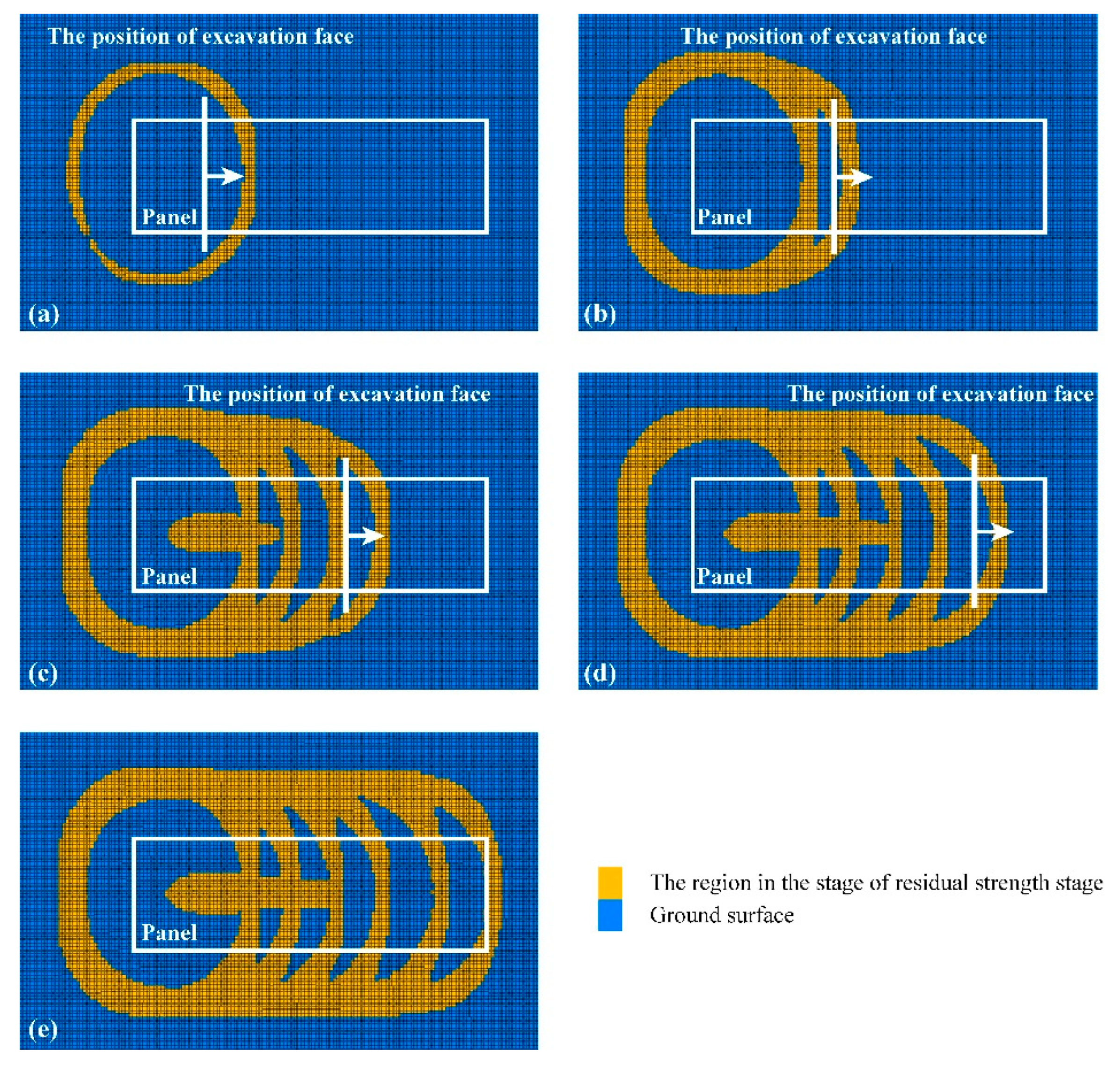 The position of excavation face

Panel

(a)

The position of excavation face

Panel

(b)

The position of excavation face

Panel

(c)

The position of excavation face

Panel

(d)

Panel

(e)

The region in the stage of residual strength stage
Ground surface