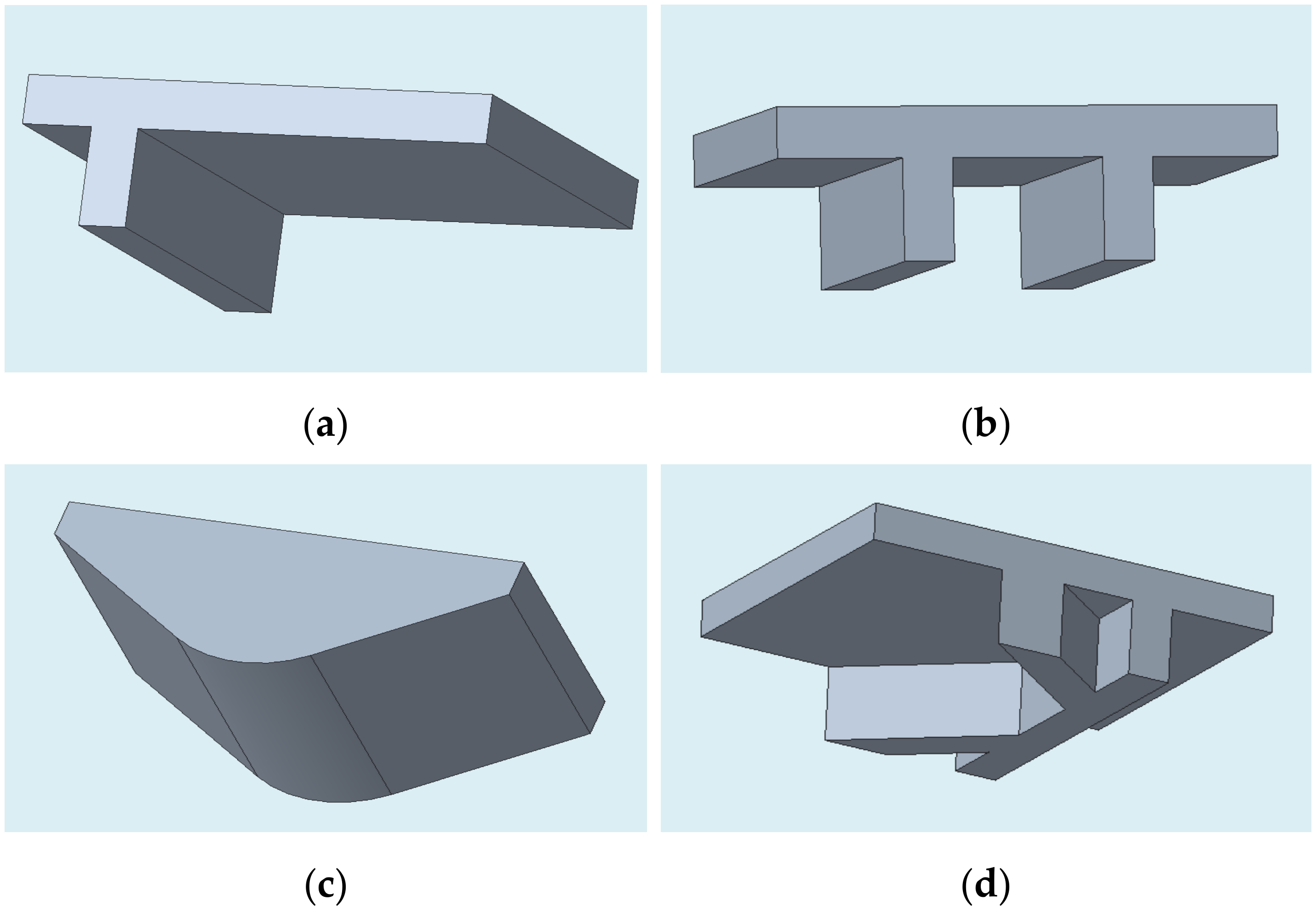 (a)

(b)

(c)

(d)