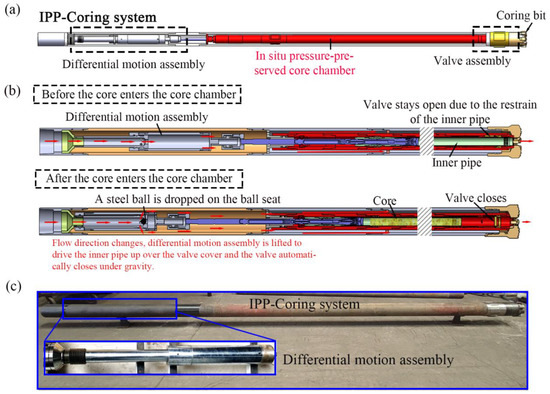 (a)
IPP-Coring system
Coring bit
Differential motion assembly
In situ pressure-preserved core chamber
Valve assembly

(b)
Before the core enters the core chamber
Differential motion assembly
Valve stays open due to the restrain of the inner pipe
Inner pipe
After the core enters the core chamber
A steel ball is dropped on the ball seat
Core
Valve closes
Flow direction changes, differential motion assembly is lifted to drive the inner pipe up over the valve cover and the valve automatically closes under gravity.

(c)
IPP-Coring system
Differential motion assembly