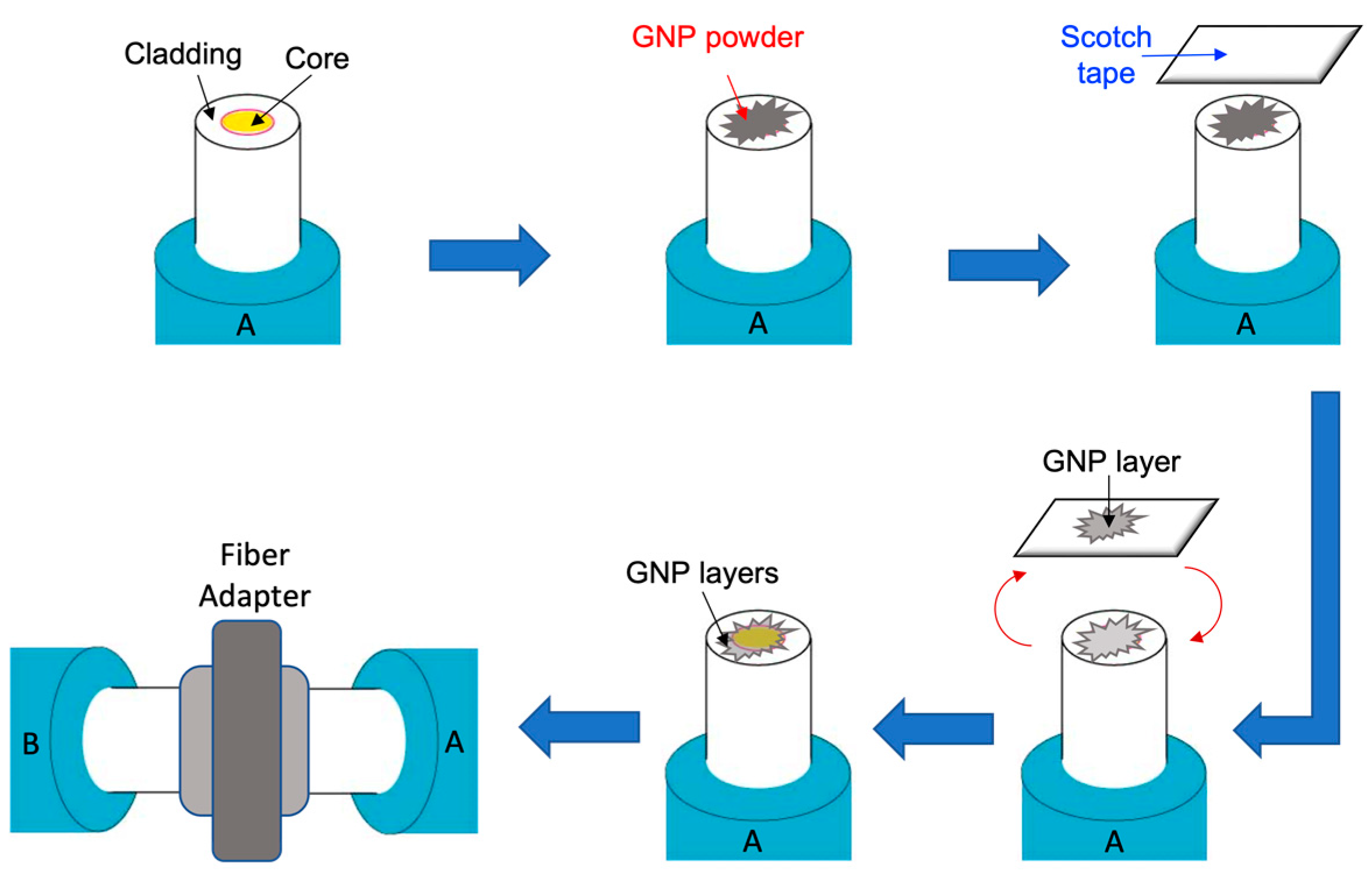 Cladding
Core
A
GNP powder
A
Scotch tape
A
GNP layer
A
GNP layers
A
Fiber Adapter
B
A