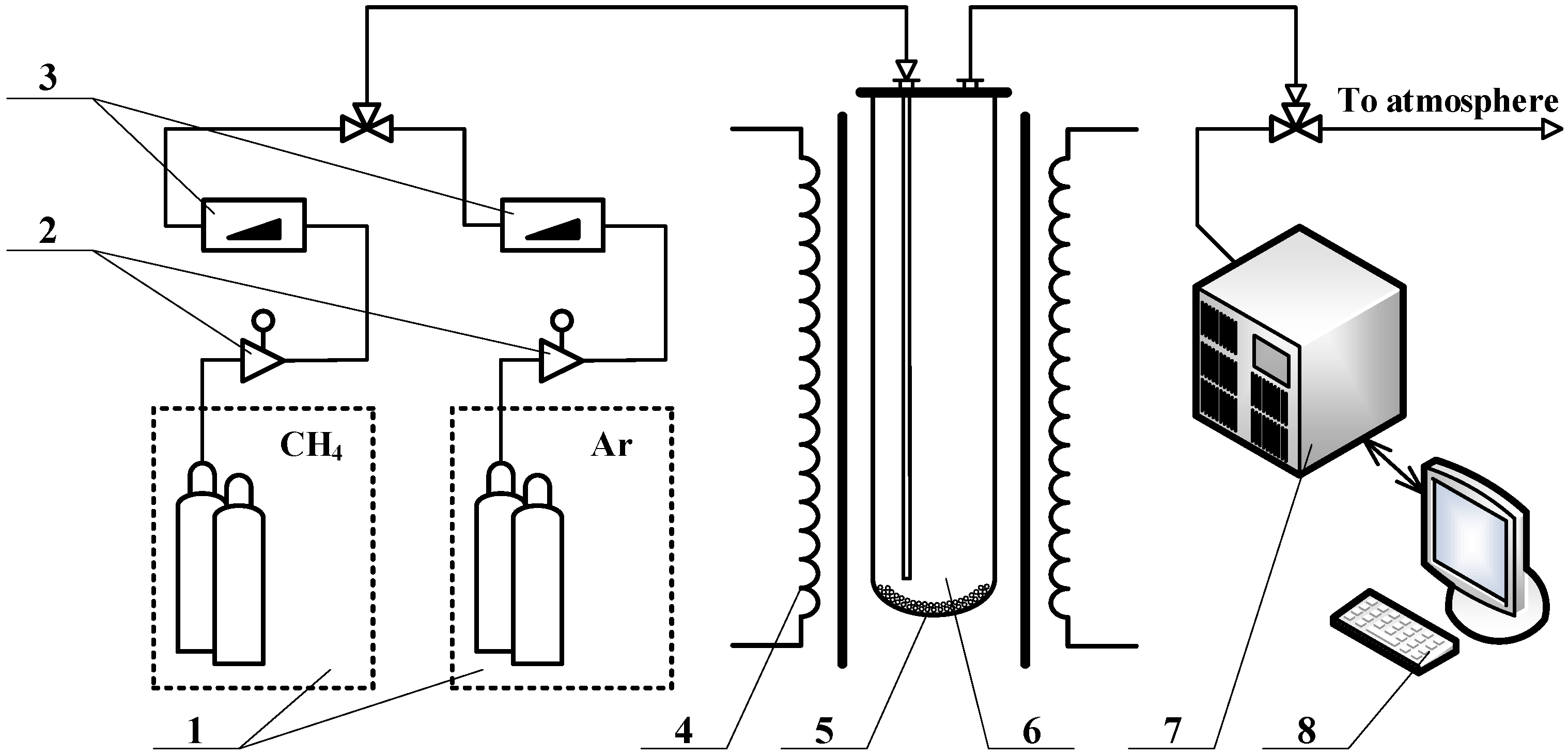 3

2

To atmosphere

$CH_4$

Ar

1

4

5

6

7

8