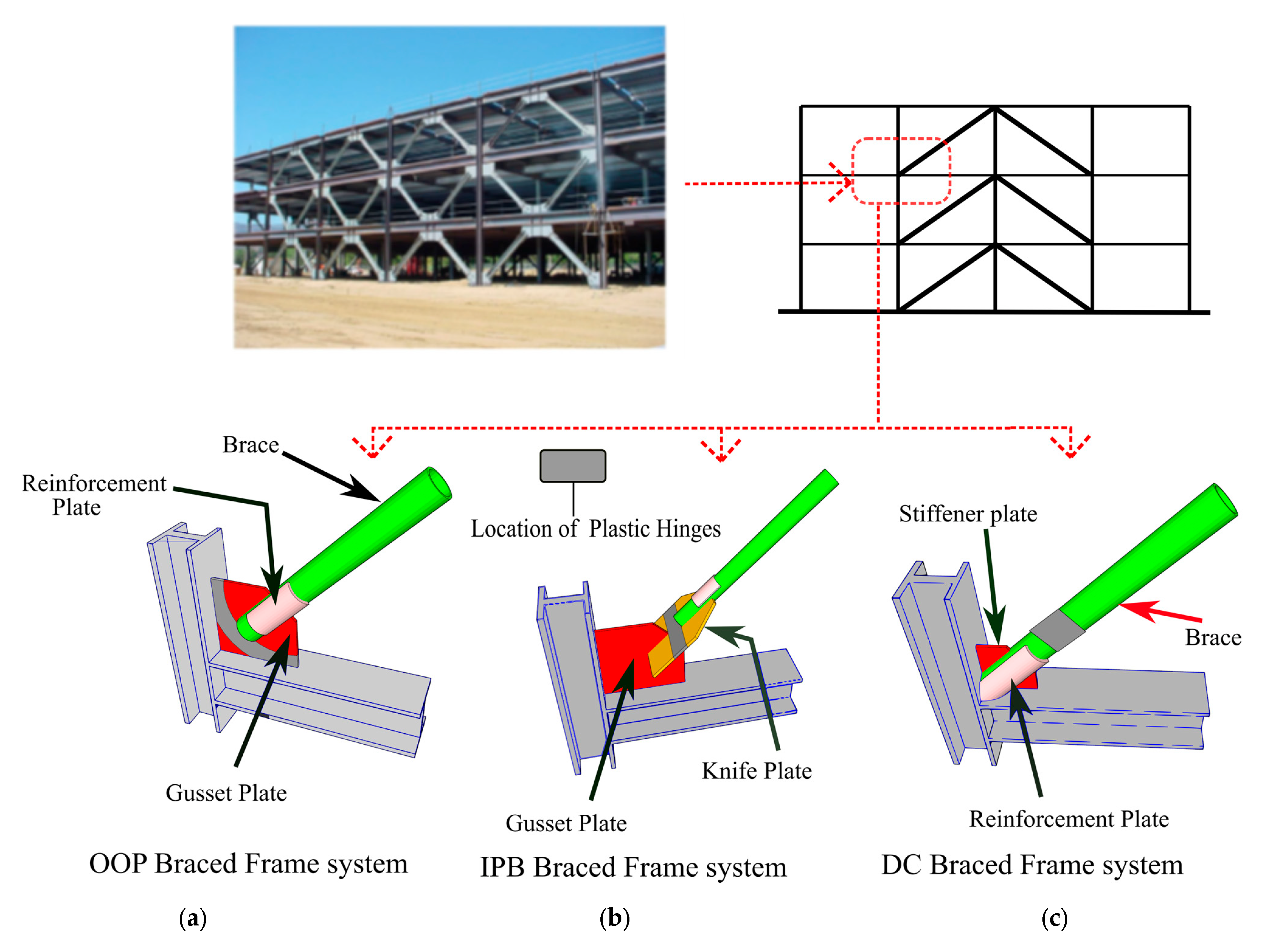 Brace

Reinforcement Plate

Gusset Plate

OOP Braced Frame system

(a)

Location of Plastic Hinges

Knife Plate

Gusset Plate

IPB Braced Frame system

(b)

Stiffener plate

Brace

Reinforcement Plate

DC Braced Frame system

(c)