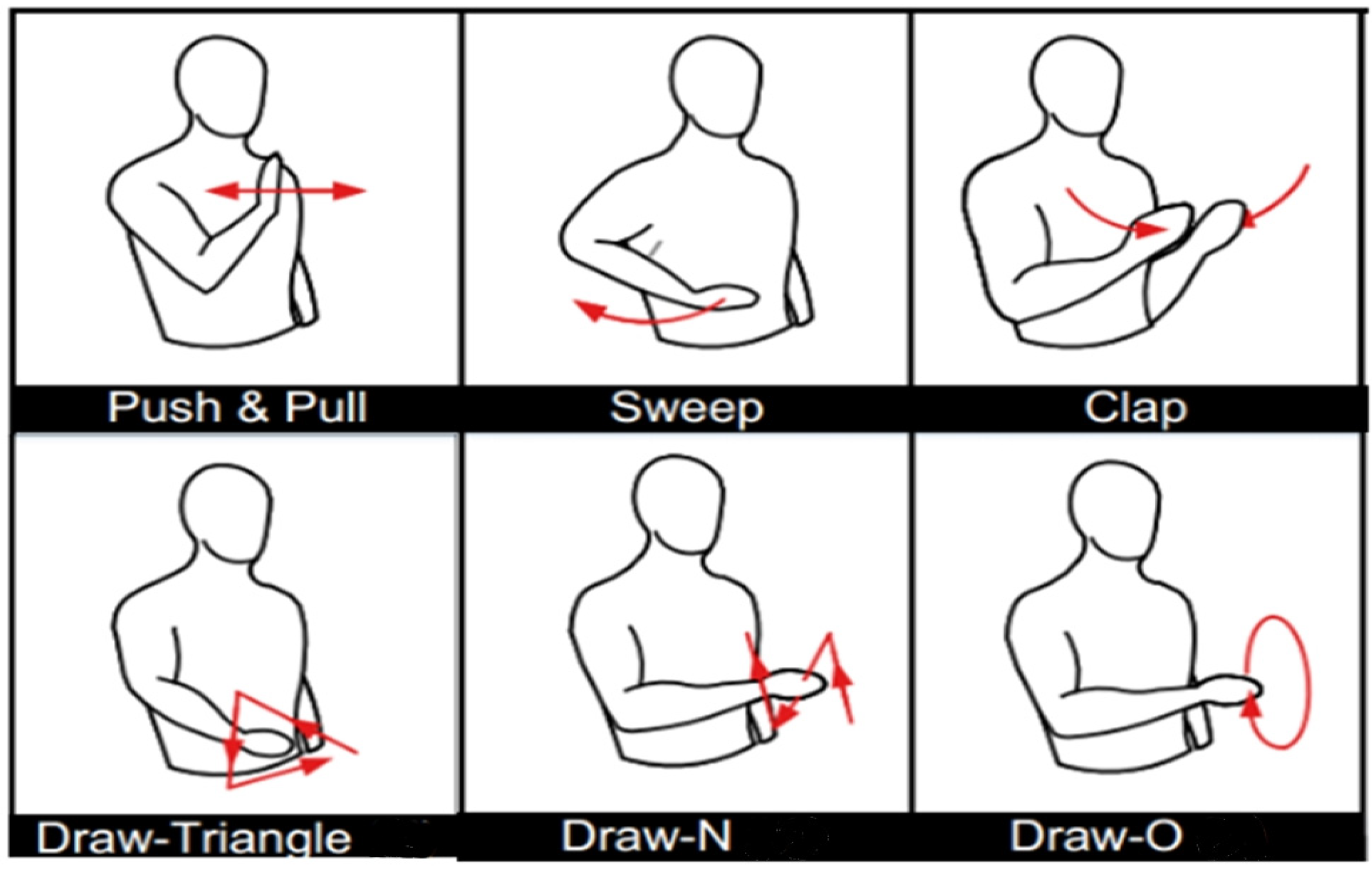 Push & Pull

Sweep

Clap

Draw-Triangle

Draw-N

Draw-O