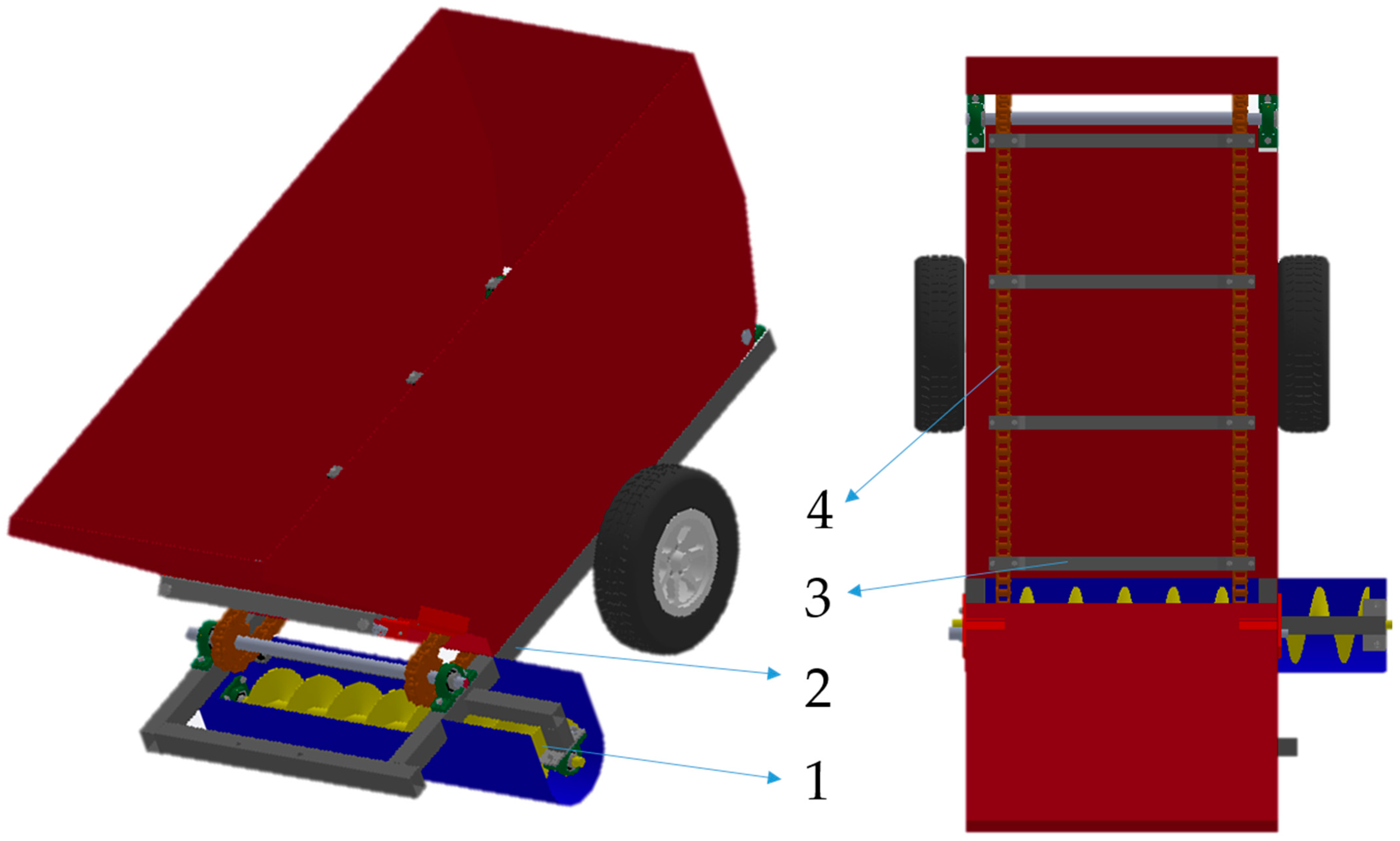 4
3
2
1