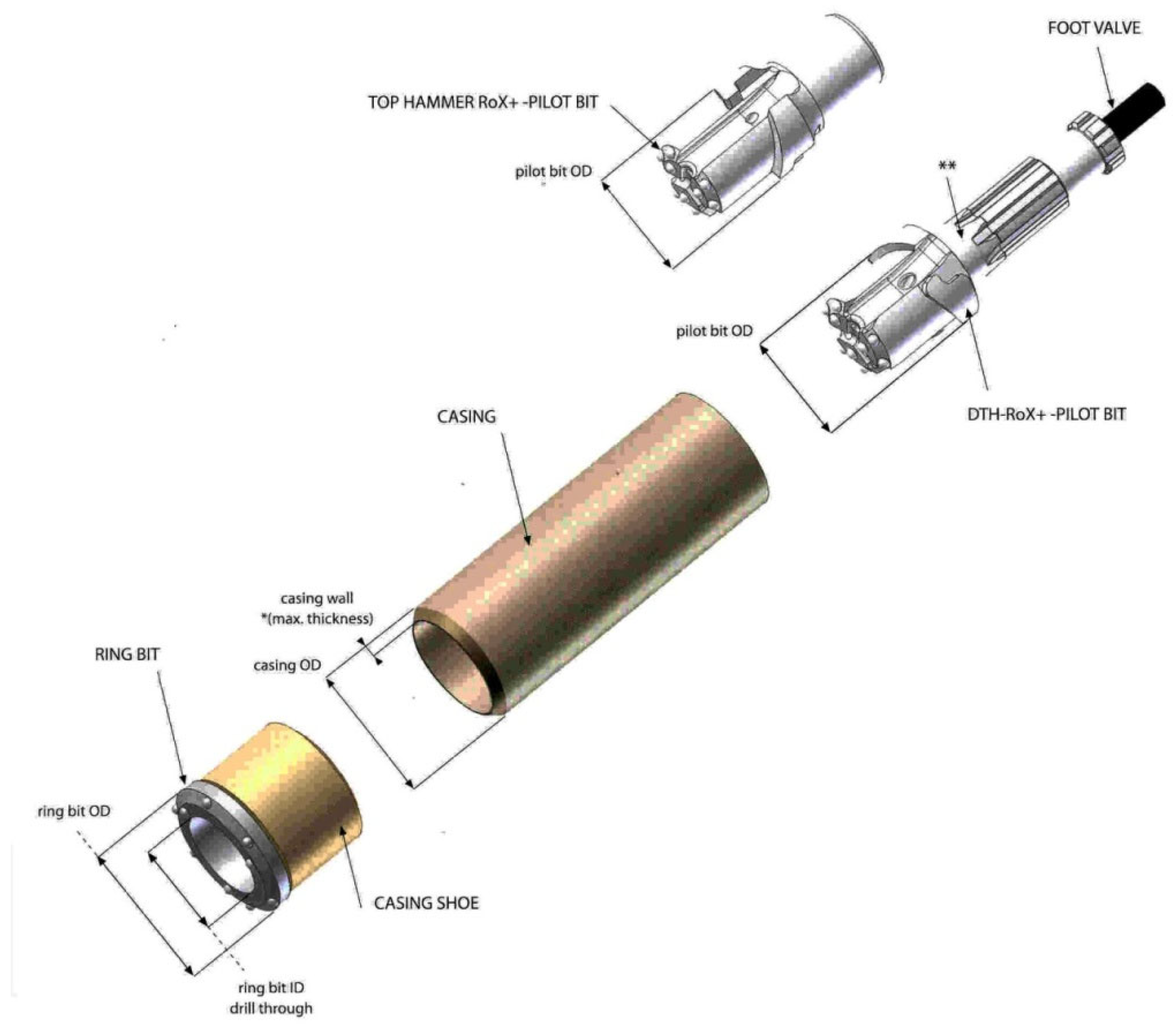 FOOT VALVE

TOP HAMMER RoX+ -PILOT BIT

pilot bit OD

**

pilot bit OD

DTH-RoX+ -PILOT BIT

CASING

casing wall
*(max. thickness)

casing OD

RING BIT

ring bit OD

CASING SHOE

ring bit ID
drill through