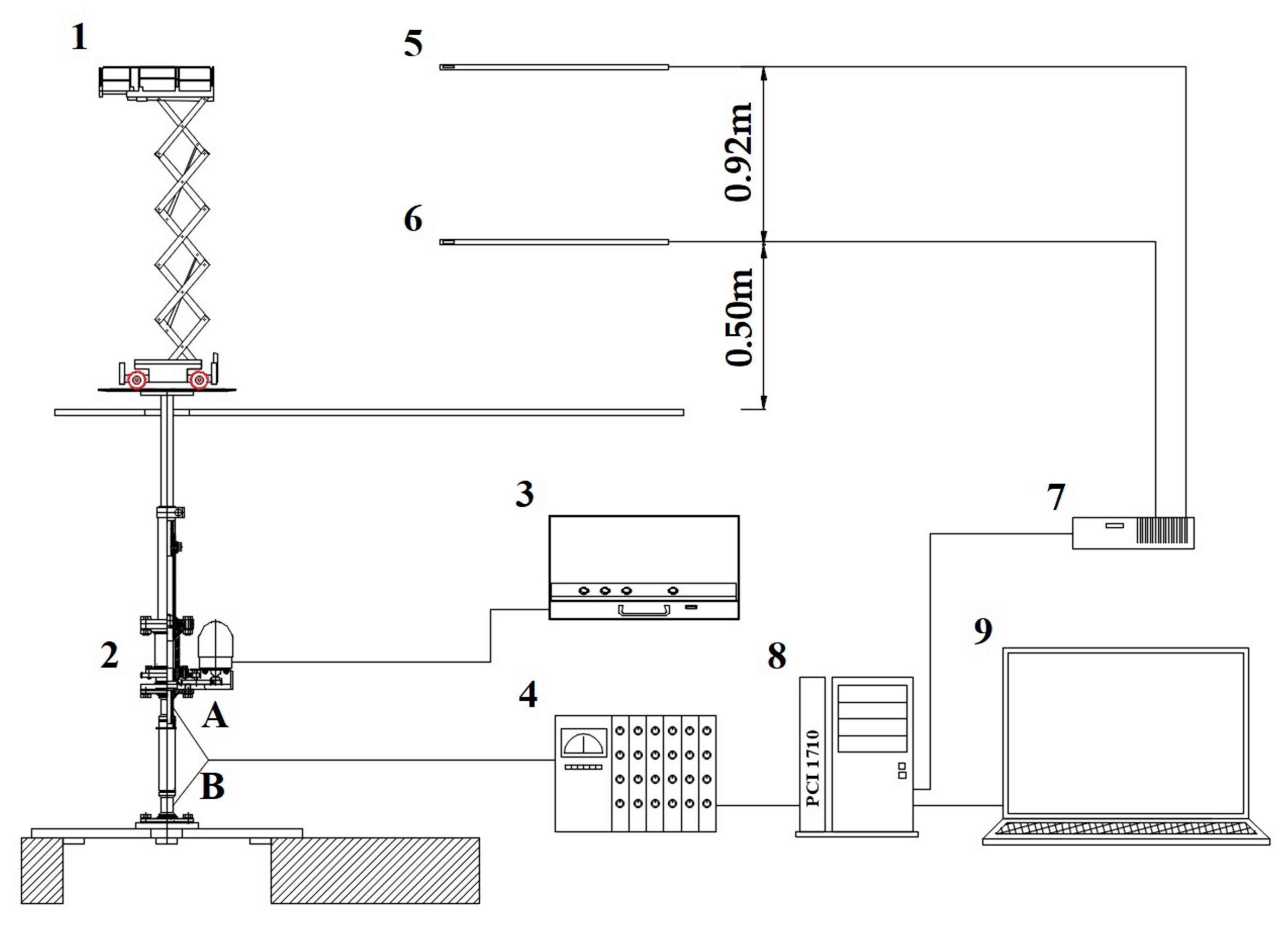 1

5

0.92m

6

0.50m

3

7

2

A

B

4

8

PCI 1710

9