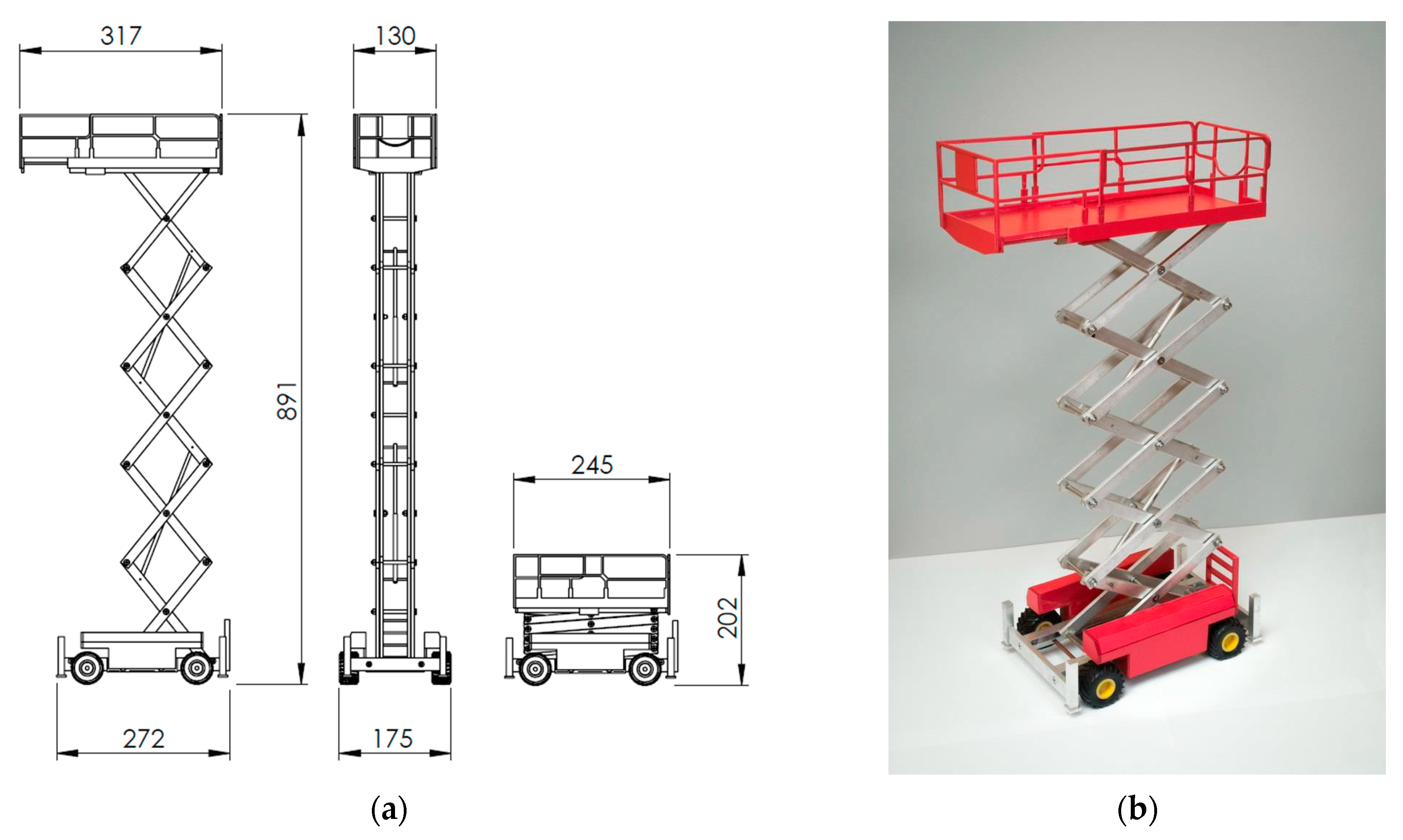 317

130

891

245

202

272

175

(a)

(b)