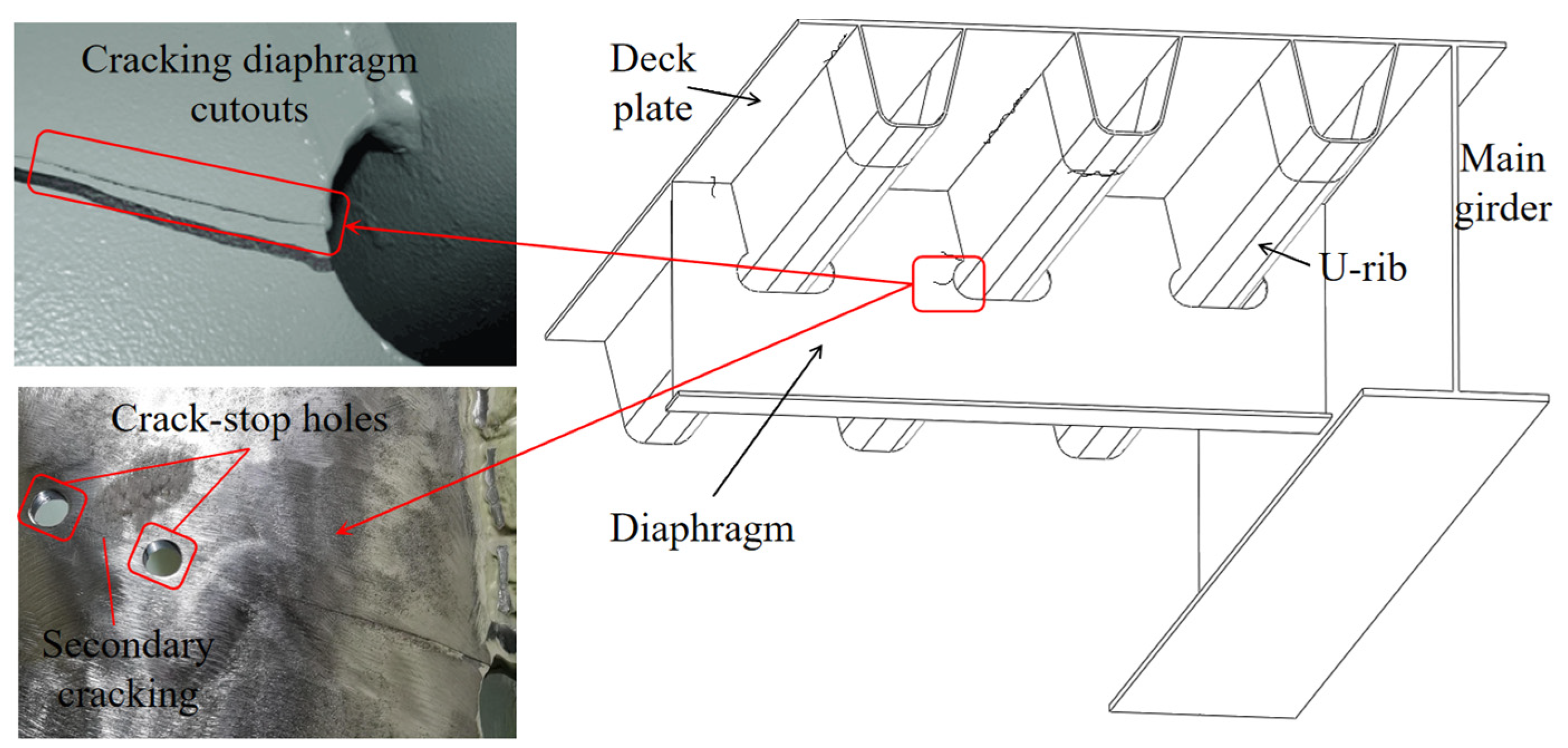 Cracking diaphragm cutouts

Crack-stop holes

Secondary cracking

Deck plate

Main girder

U-rib

Diaphragm