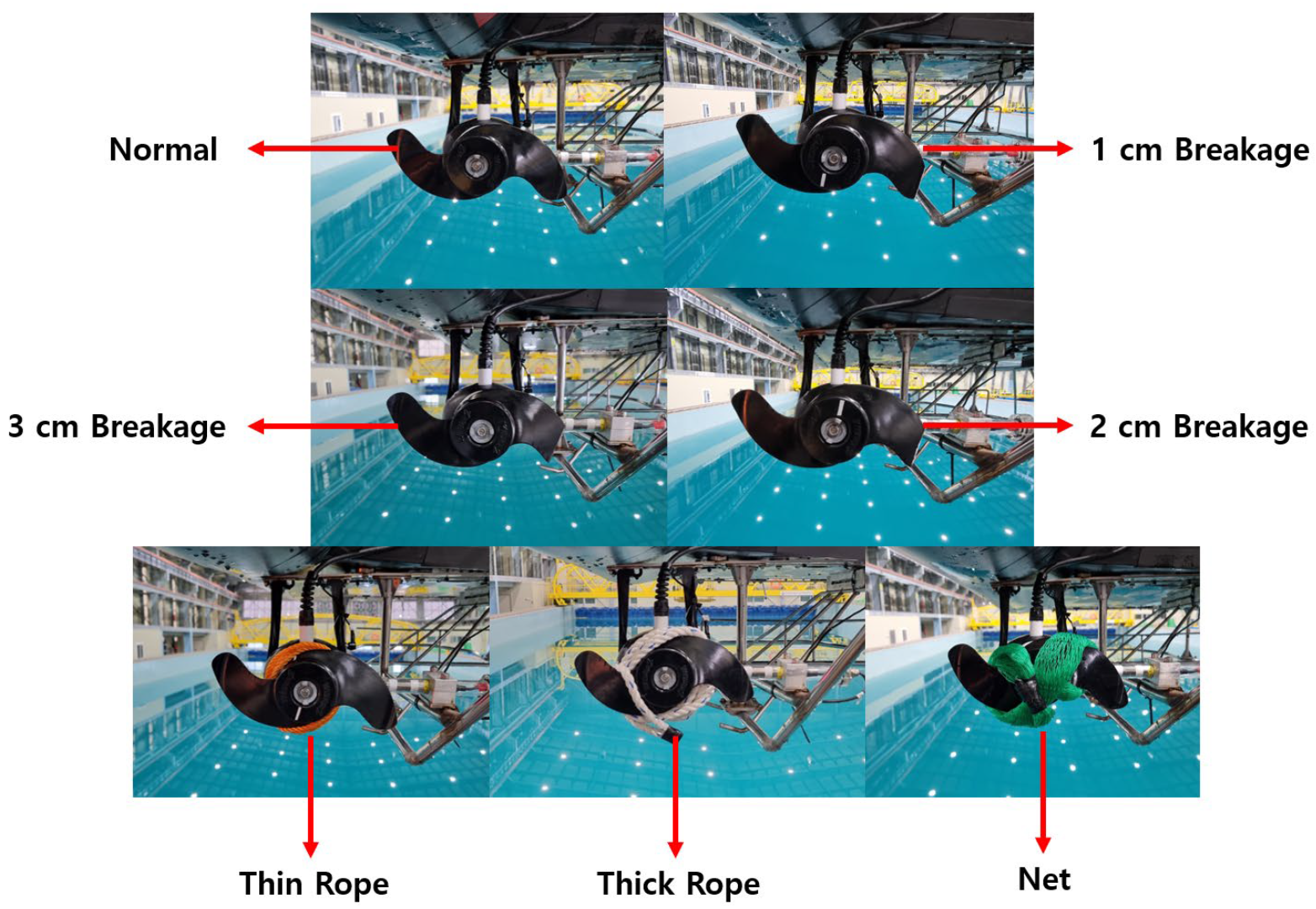 Normal

1 cm Breakage

3 cm Breakage

2 cm Breakage

Thin Rope

Thick Rope

Net