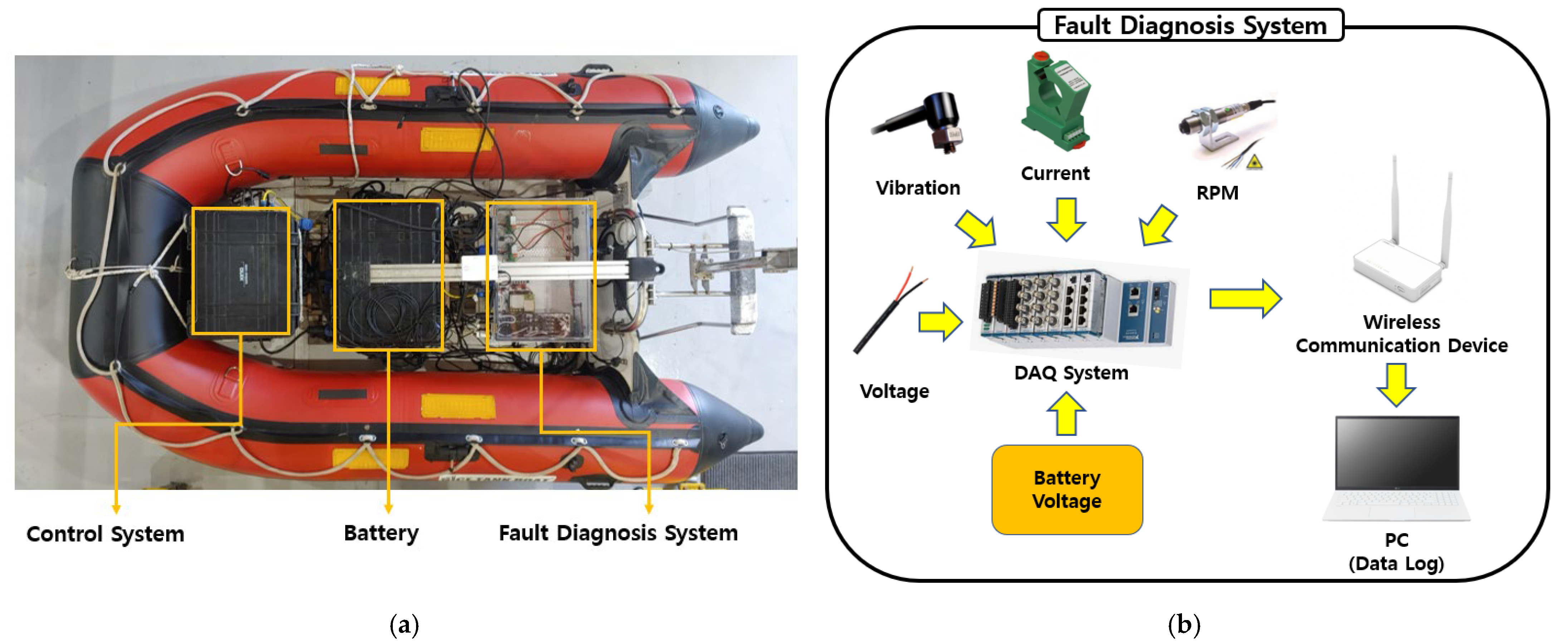 Control System

Battery

Fault Diagnosis System

(a)

Fault Diagnosis System

Vibration

Current

RPM

Voltage

DAQ System

Battery Voltage

Wireless Communication Device

PC (Data Log)

(b)