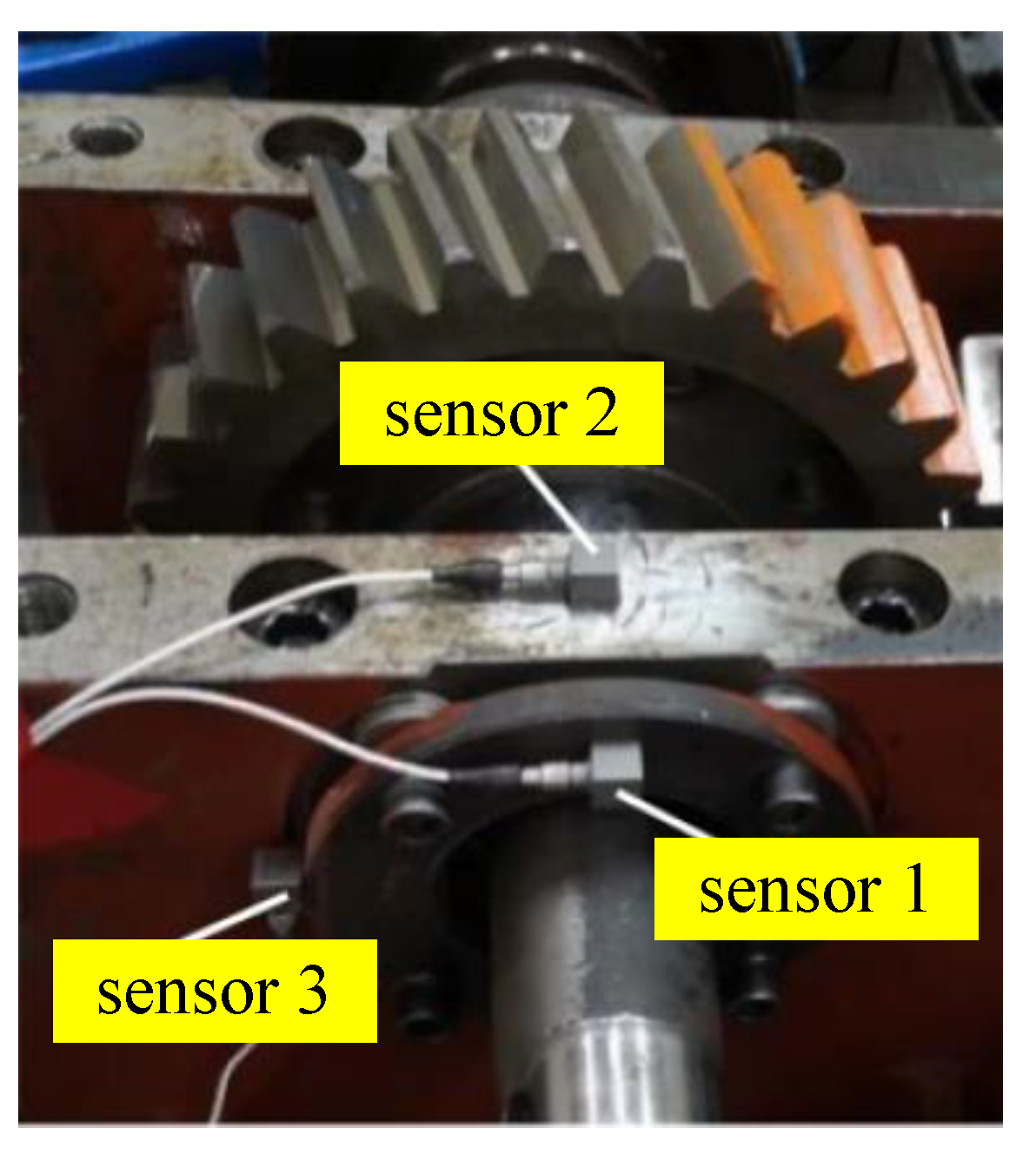 sensor 2

sensor 1

sensor 3