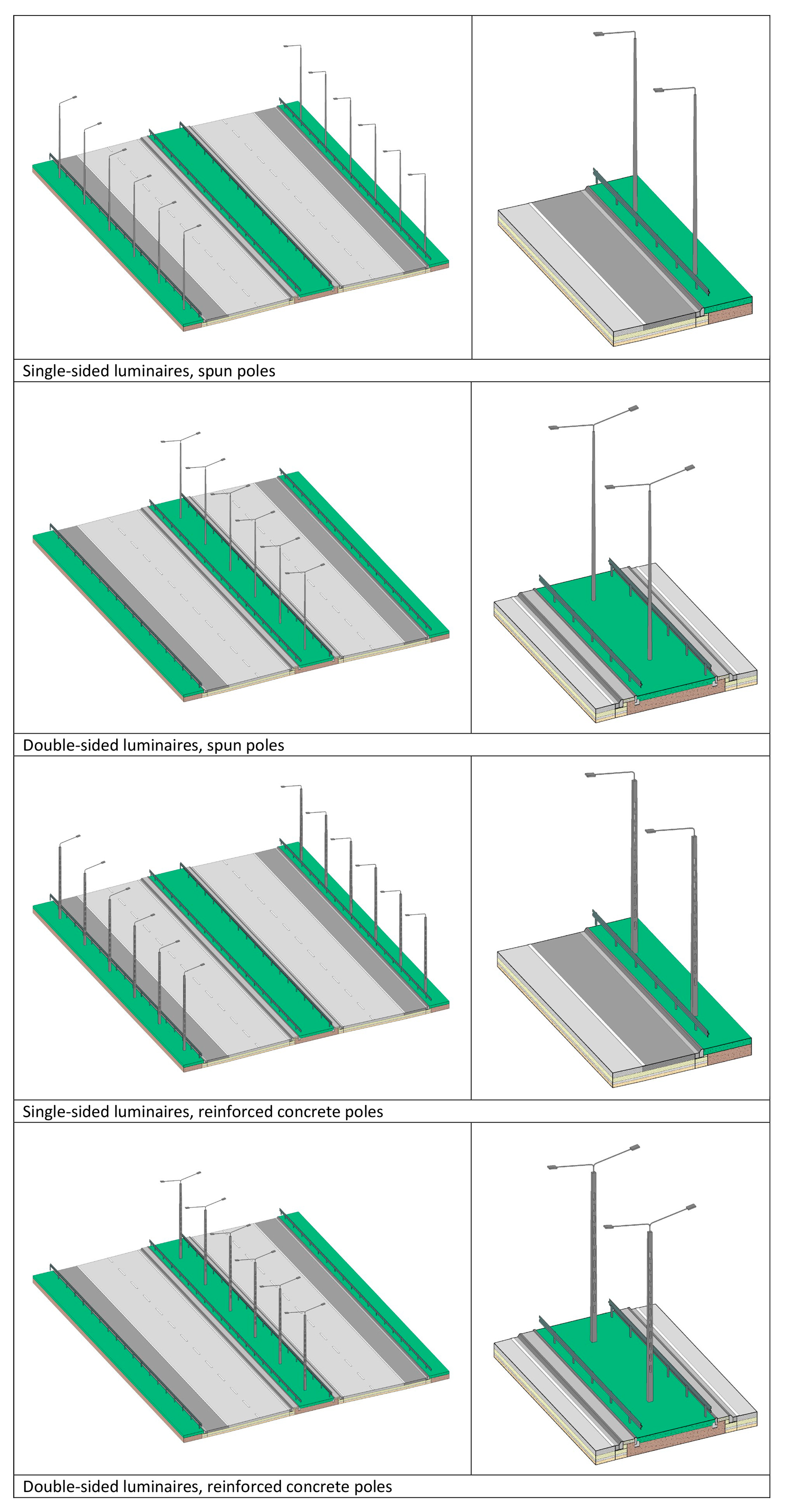 Single-sided luminaires, spun poles

Double-sided luminaires, spun poles

Single-sided luminaires, reinforced concrete poles

Double-sided luminaires, reinforced concrete poles