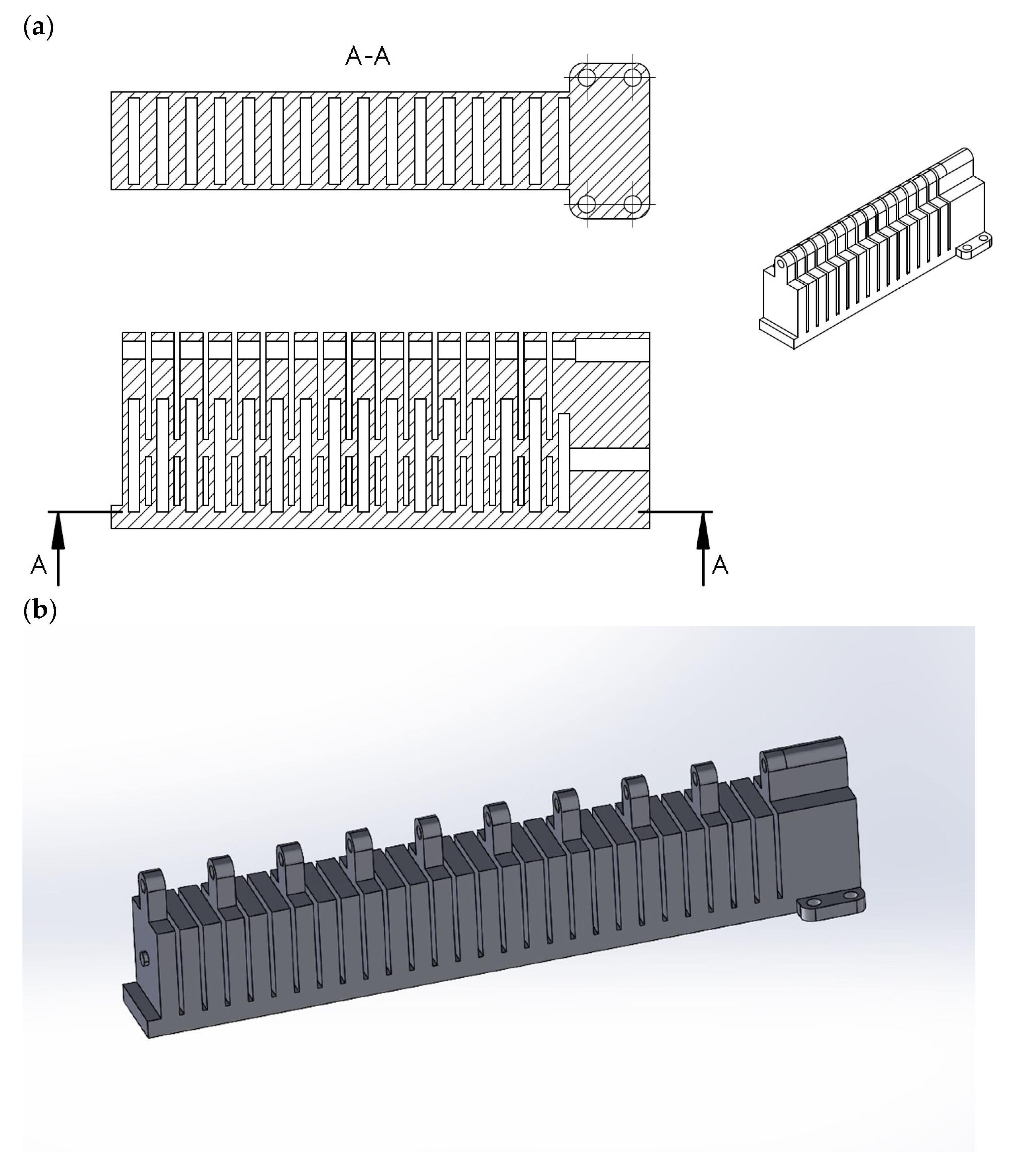 (a)

A-A

A

A

(b)