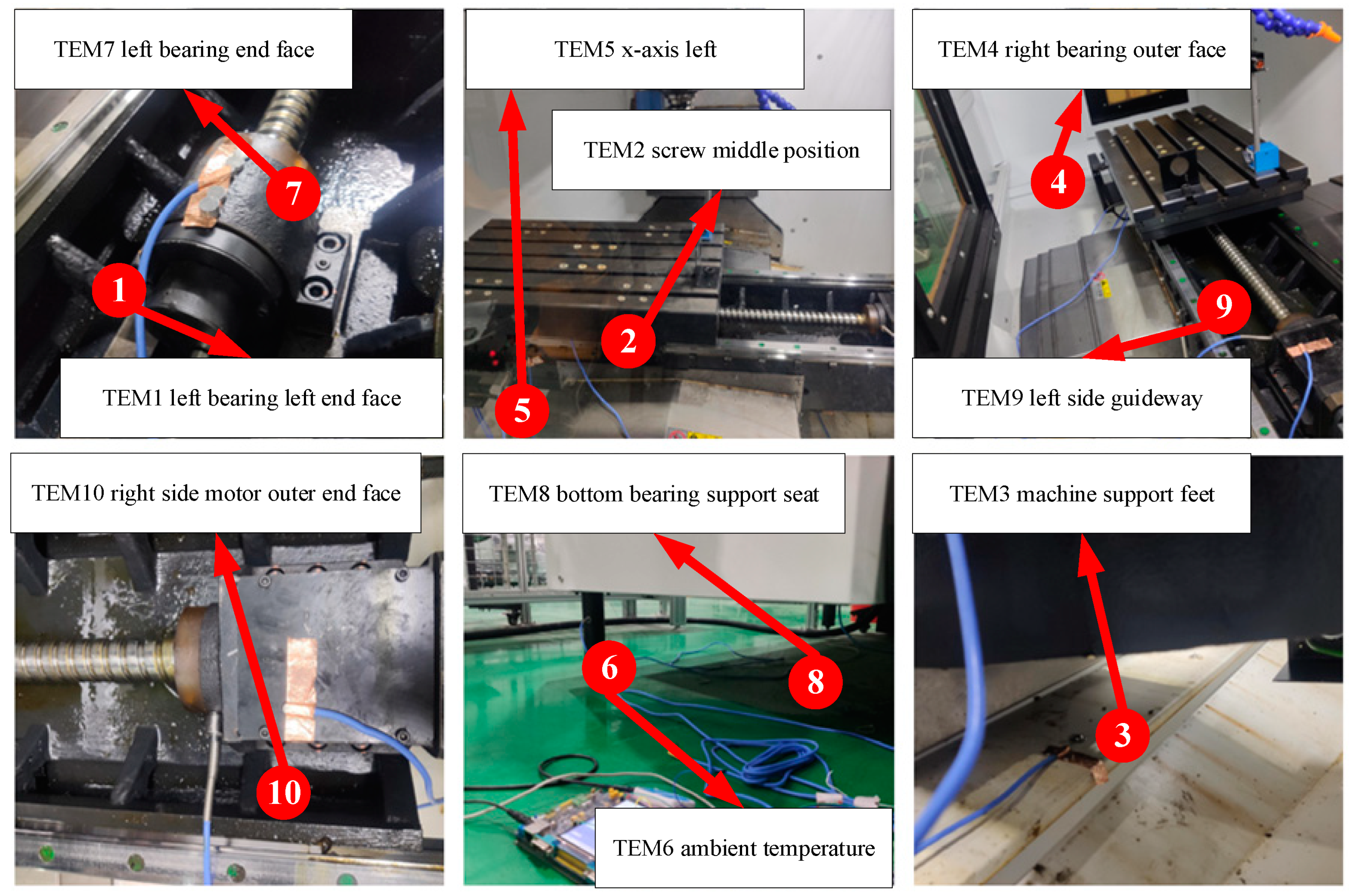 TEM7 left bearing end face

7

1

TEM1 left bearing left end face

TEM5 x-axis left

TEM2 screw middle position

2

5

TEM4 right bearing outer face

4

9

TEM9 left side guideway

TEM10 right side motor outer end face

10

TEM8 bottom bearing support seat

6

8

TEM6 ambient temperature

TEM3 machine support feet

3