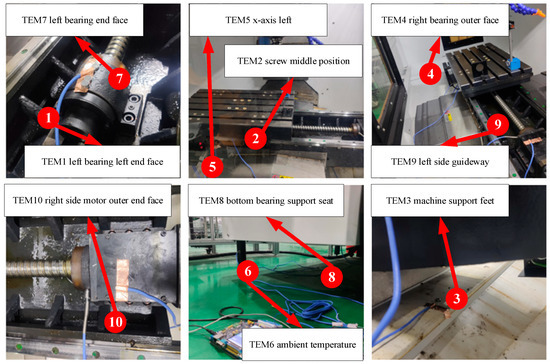 TEM7 left bearing end face

7

1

TEM1 left bearing left end face

TEM5 x-axis left

TEM2 screw middle position

2

5

TEM4 right bearing outer face

4

9

TEM9 left side guideway

TEM10 right side motor outer end face

10

TEM8 bottom bearing support seat

6

8

TEM6 ambient temperature

TEM3 machine support feet

3