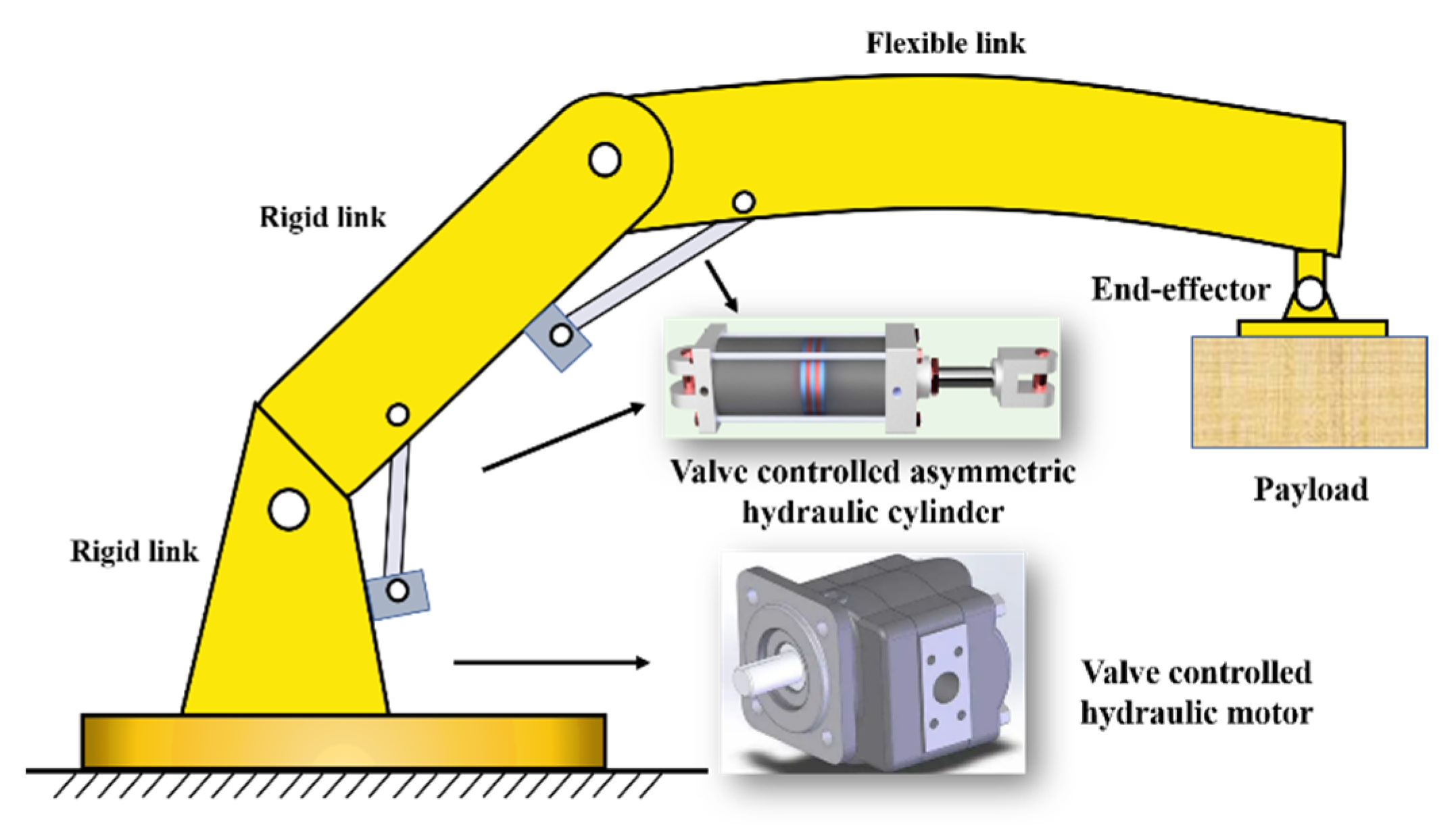 Flexible link

Rigid link

End-effector

Valve controlled asymmetric hydraulic cylinder

Payload

Rigid link

Valve controlled hydraulic motor