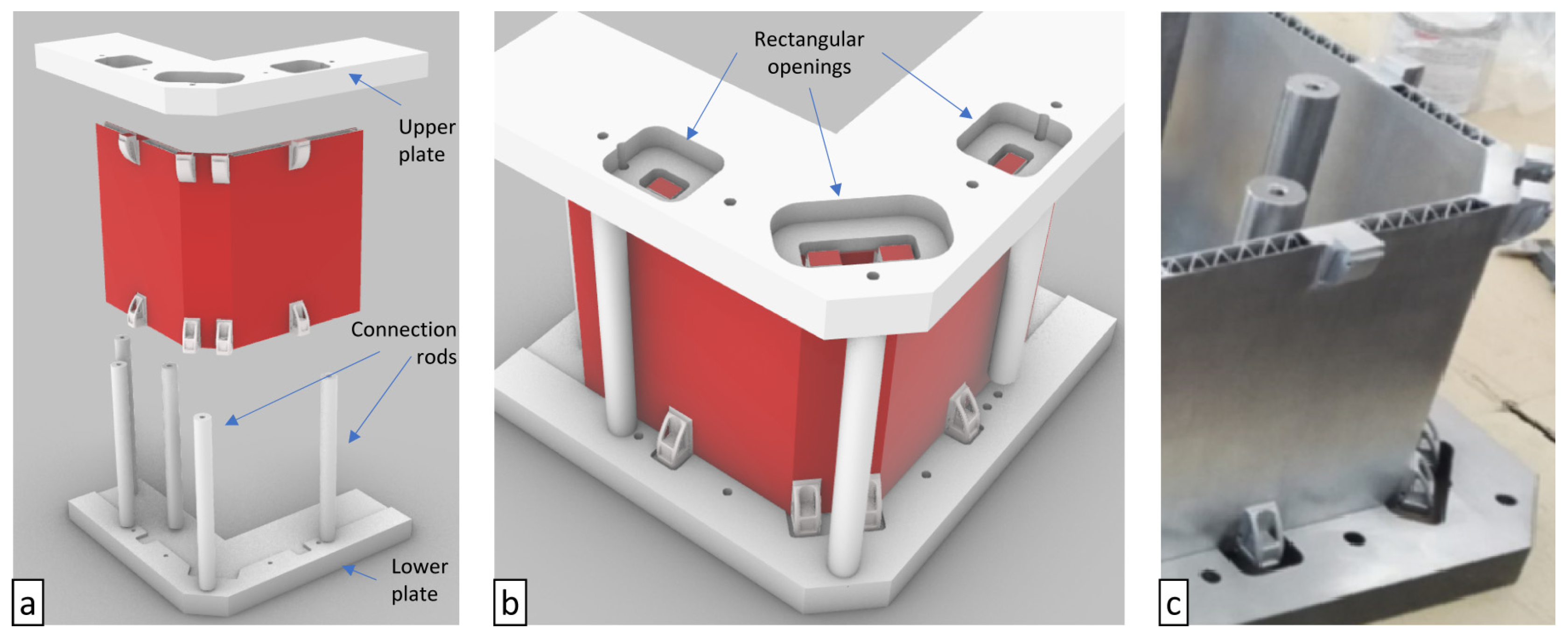 Upper plate

Connection rods

Lower plate

a

Rectangular openings

b

c