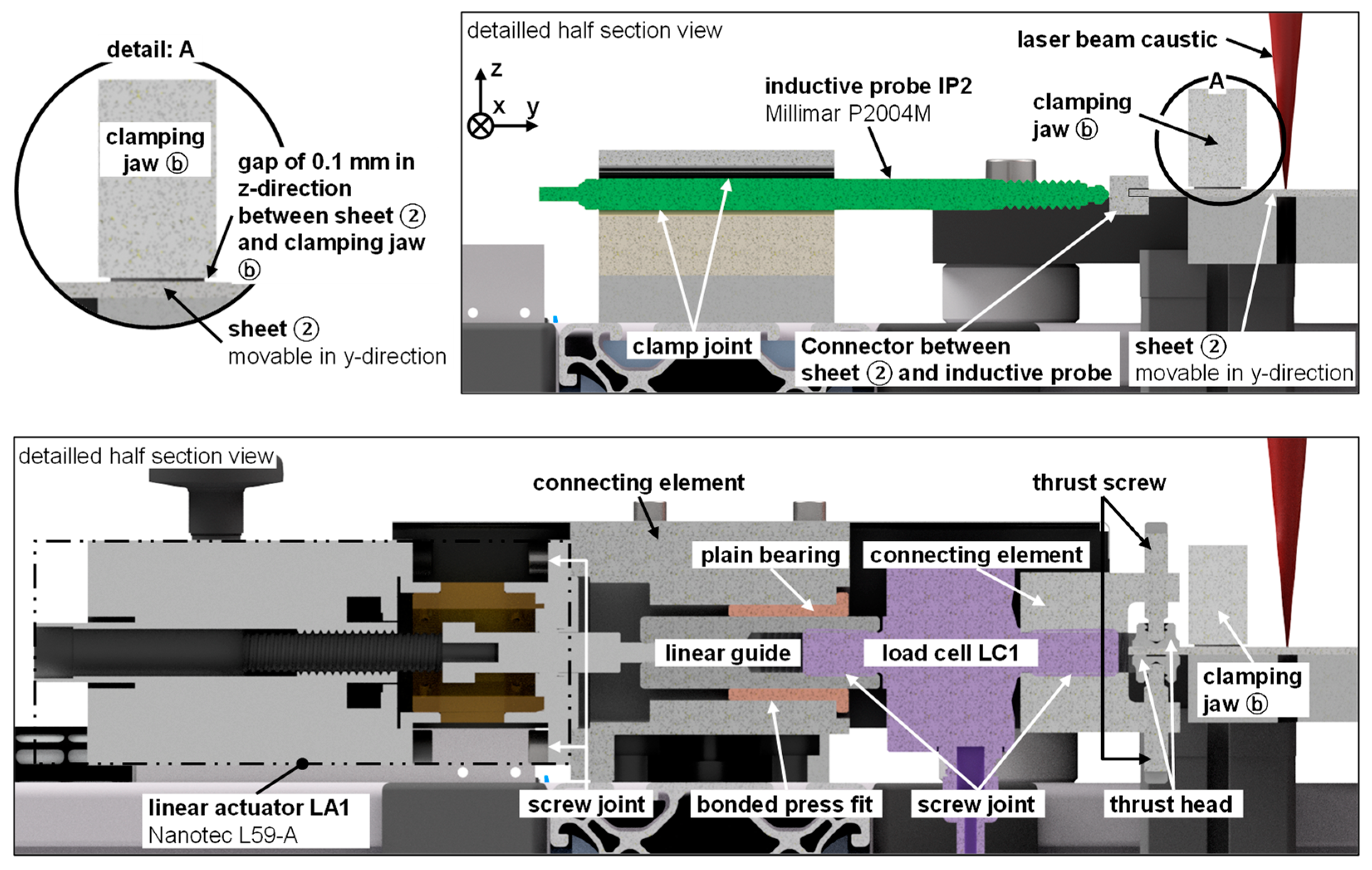 detail: A

clamping jaw ⓑ

gap of 0.1 mm in z-direction between sheet ② and clamping jaw ⓑ

sheet ②
movable in y-direction

detailled half section view

z
x y

inductive probe IP2
Millimar P2004M

laser beam caustic

clamping jaw ⓑ

A

clamp joint

Connector between sheet ② and inductive probe

sheet ②
movable in y-direction

detailled half section view

connecting element

thrust screw

plain bearing

connecting element

linear guide

load cell LC1

clamping jaw ⓑ

linear actuator LA1
Nanotec L59-A

screw joint

bonded press fit

screw joint

thrust head