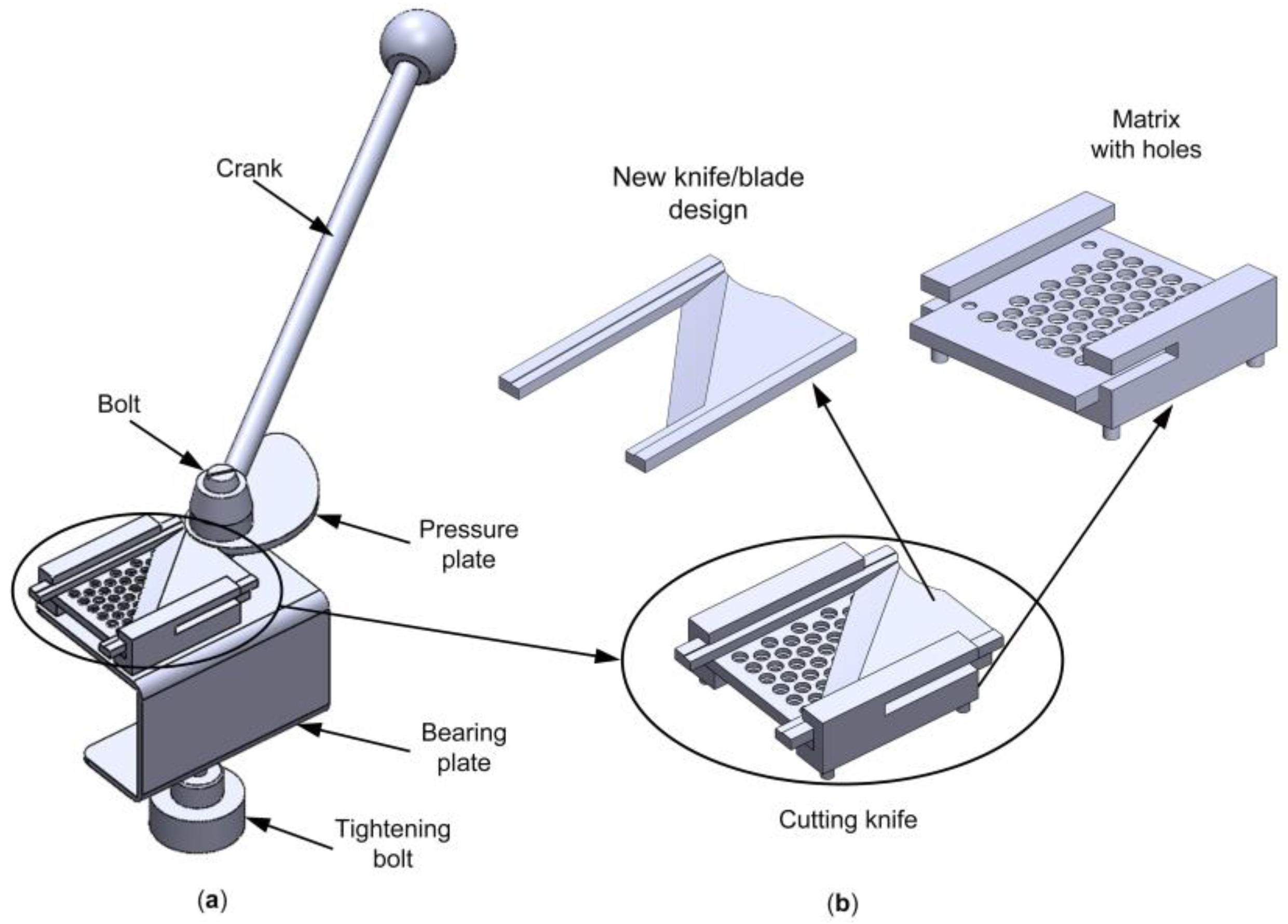 Crank

Bolt

Pressure plate

Bearing plate

Tightening bolt

(a)

New knife/blade design

Matrix with holes

Cutting knife

(b)