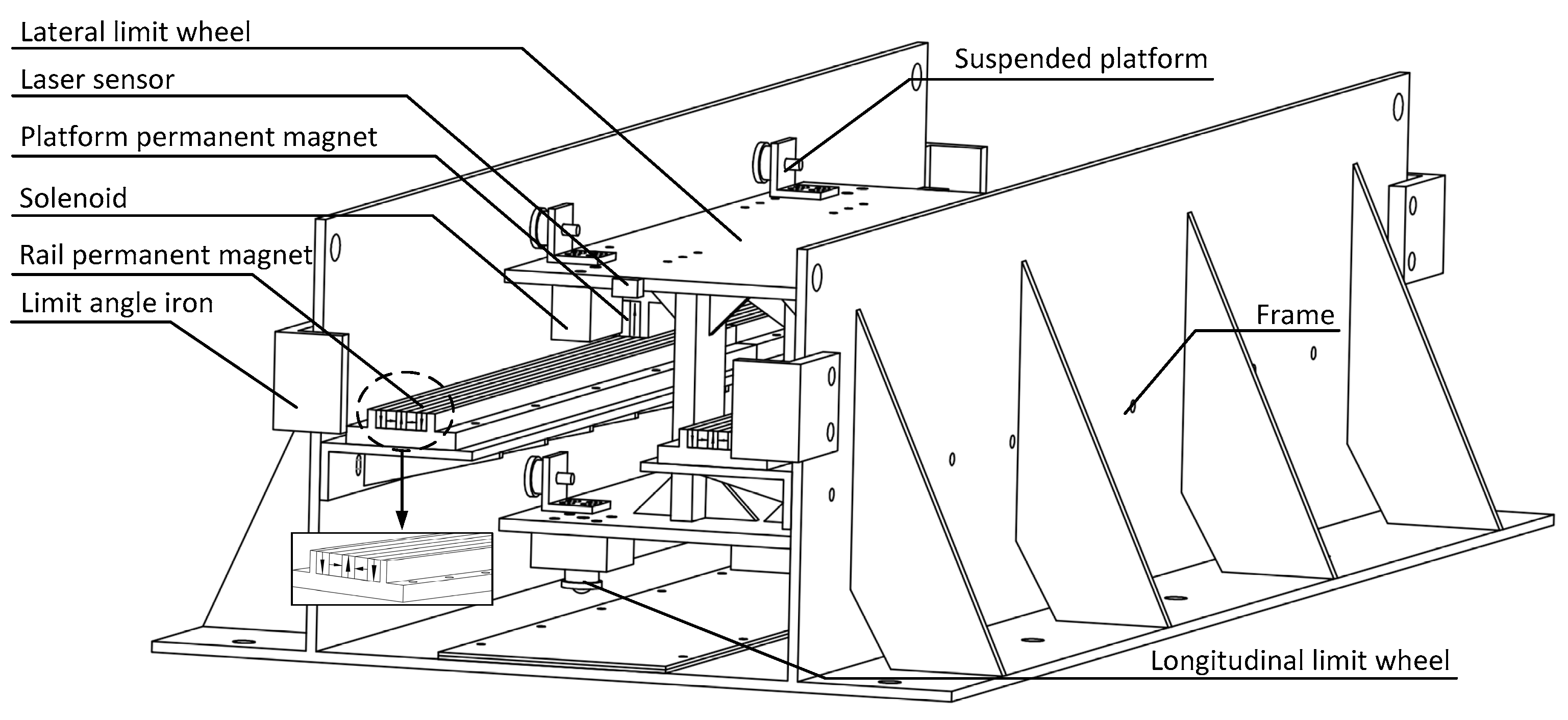 Lateral limit wheel
Laser sensor
Platform permanent magnet
Solenoid
Rail permanent magnet
Limit angle iron
Suspended platform
Frame
Longitudinal limit wheel