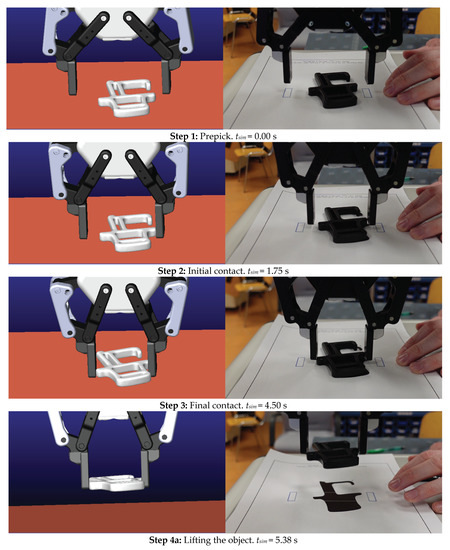 **Step 1:** Prepick. $t_{sim} = 0.00$ s

**Step 2:** Initial contact. $t_{sim} = 1.75$ s

**Step 3:** Final contact. $t_{sim} = 4.50$ s

**Step 4a:** Lifting the object. $t_{sim} = 5.38$ s