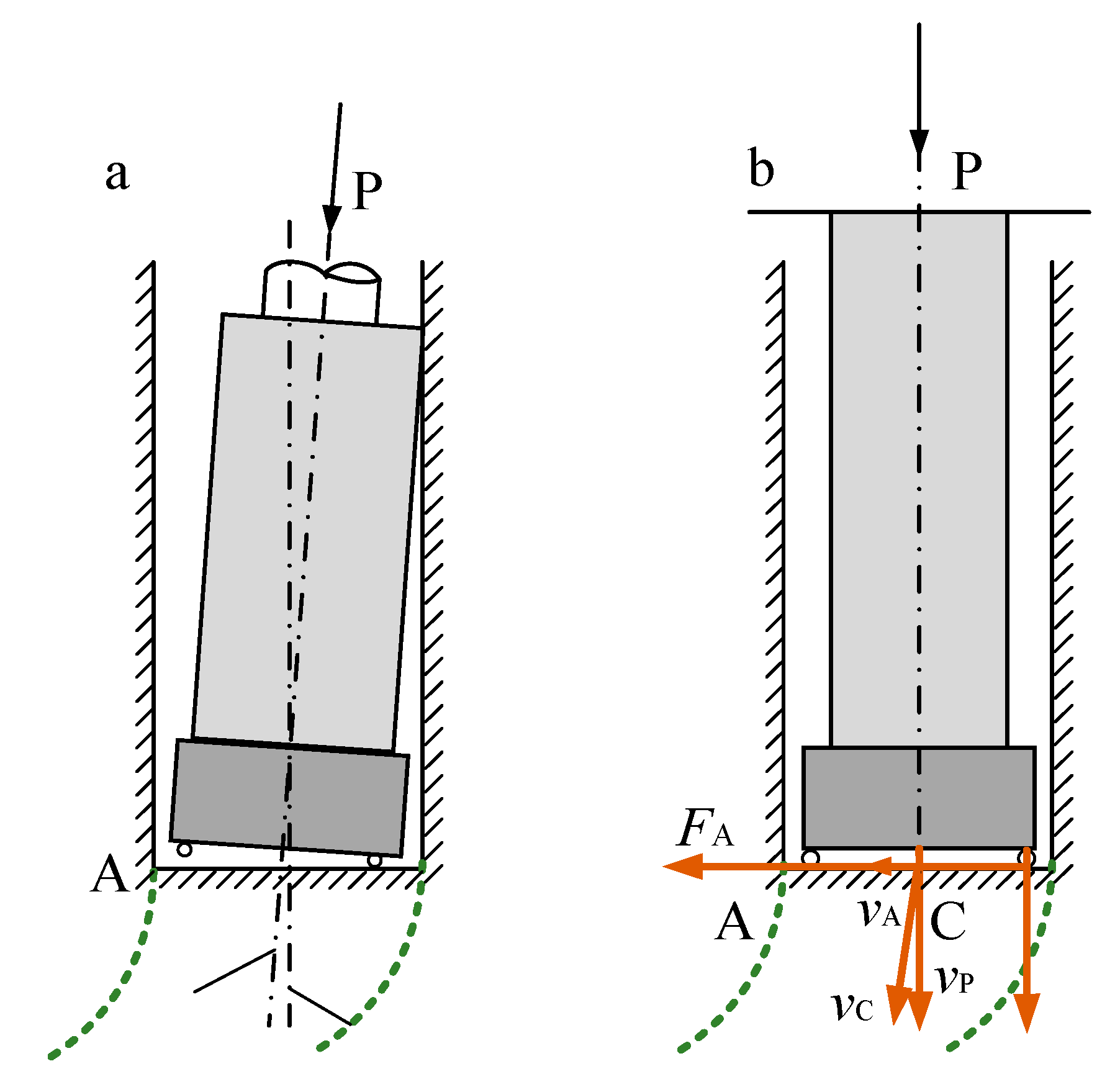 a
P
A
b
P
$F_A$
A
$v_A$
C
$v_P$
$v_C$