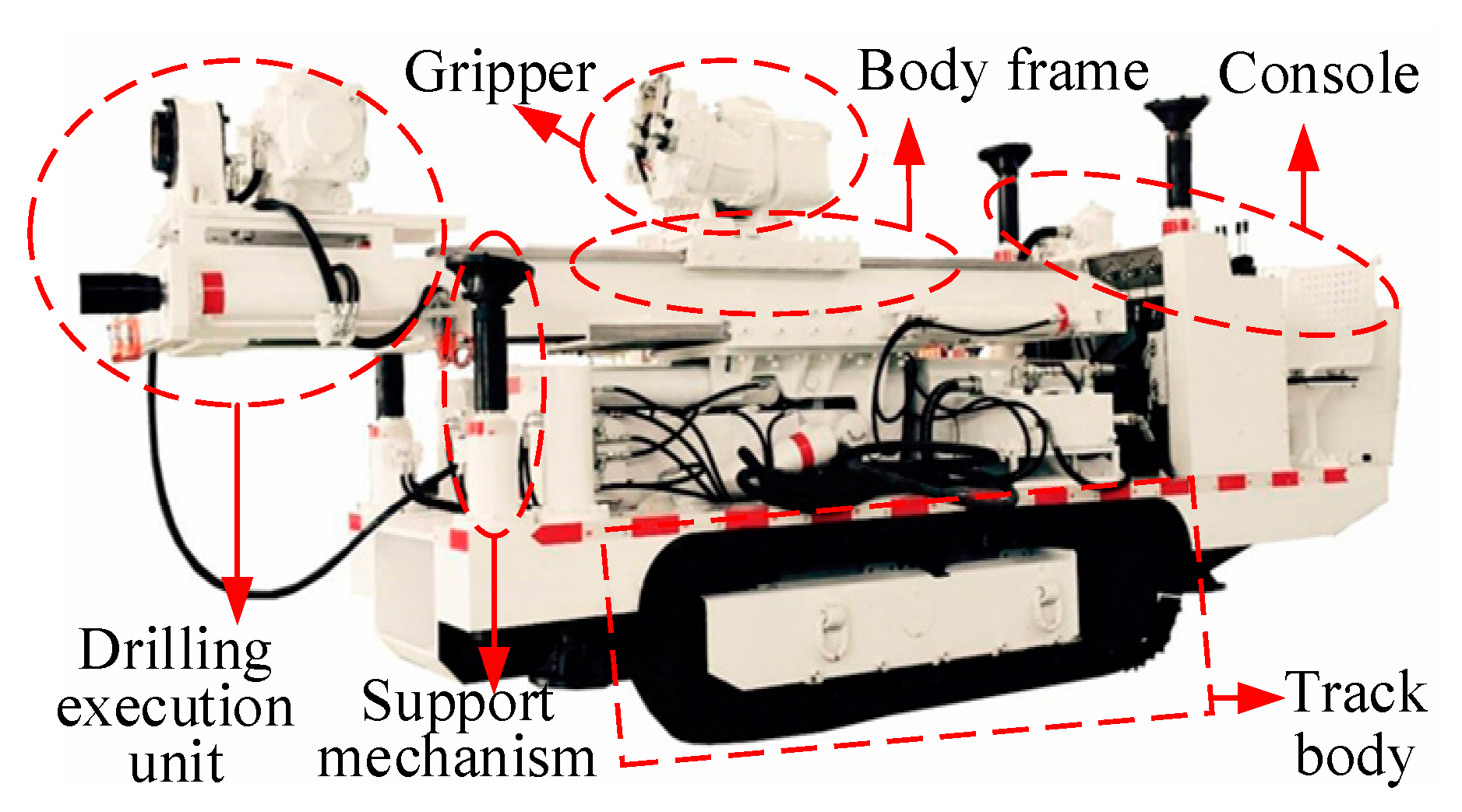 Gripper

Body frame

Console

Drilling execution unit

Support mechanism

Track body