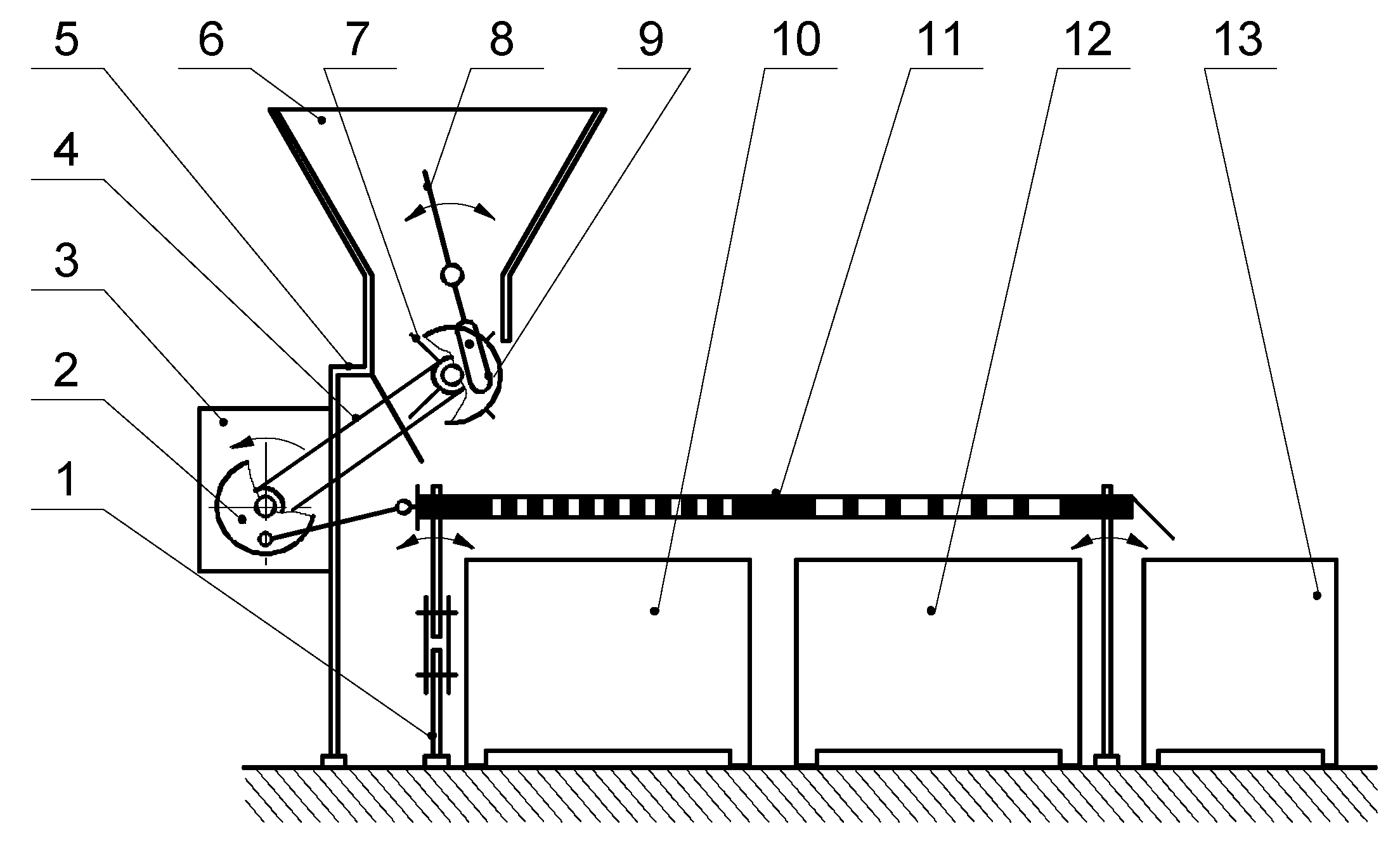 5
6
7
8
9
10
11
12
13
4
3
2
1