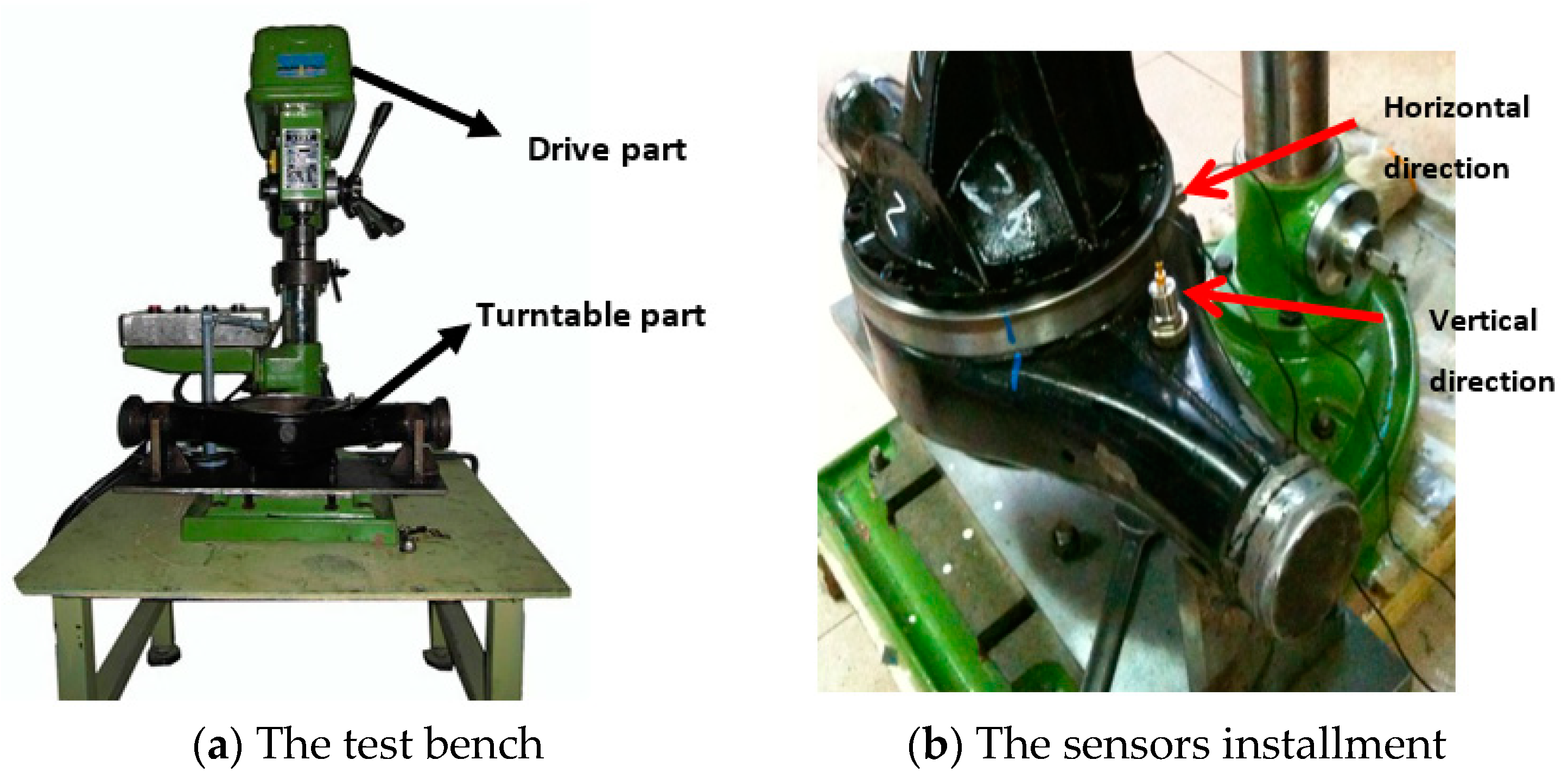 Drive part

Turntable part

(a) The test bench

Horizontal direction

Vertical direction

(b) The sensors installment