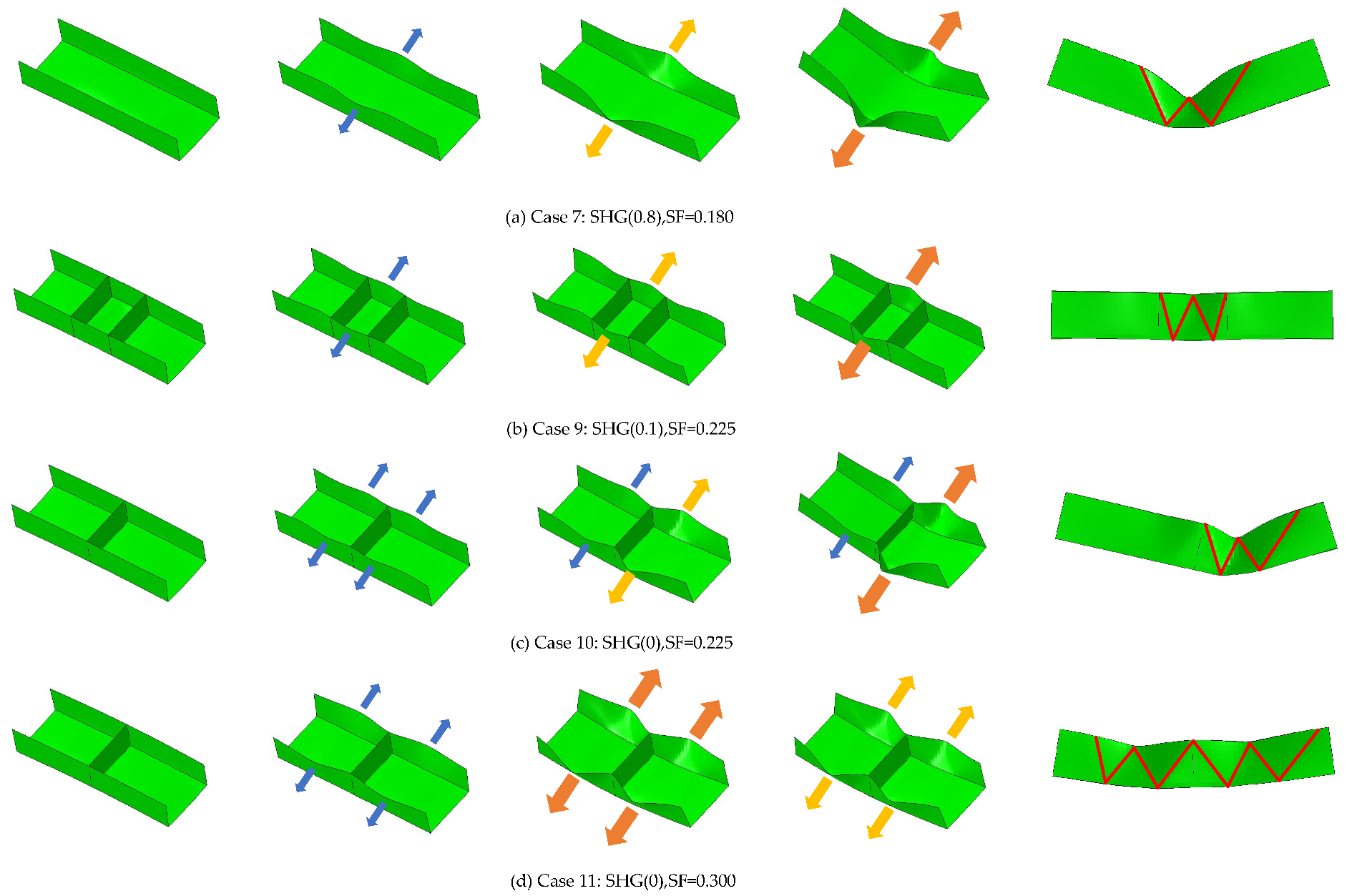 (a) Case 7: SHG(0.8),SF=0.180

(b) Case 9: SHG(0.1),SF=0.225

(c) Case 10: SHG(0),SF=0.225

(d) Case 11: SHG(0),SF=0.300