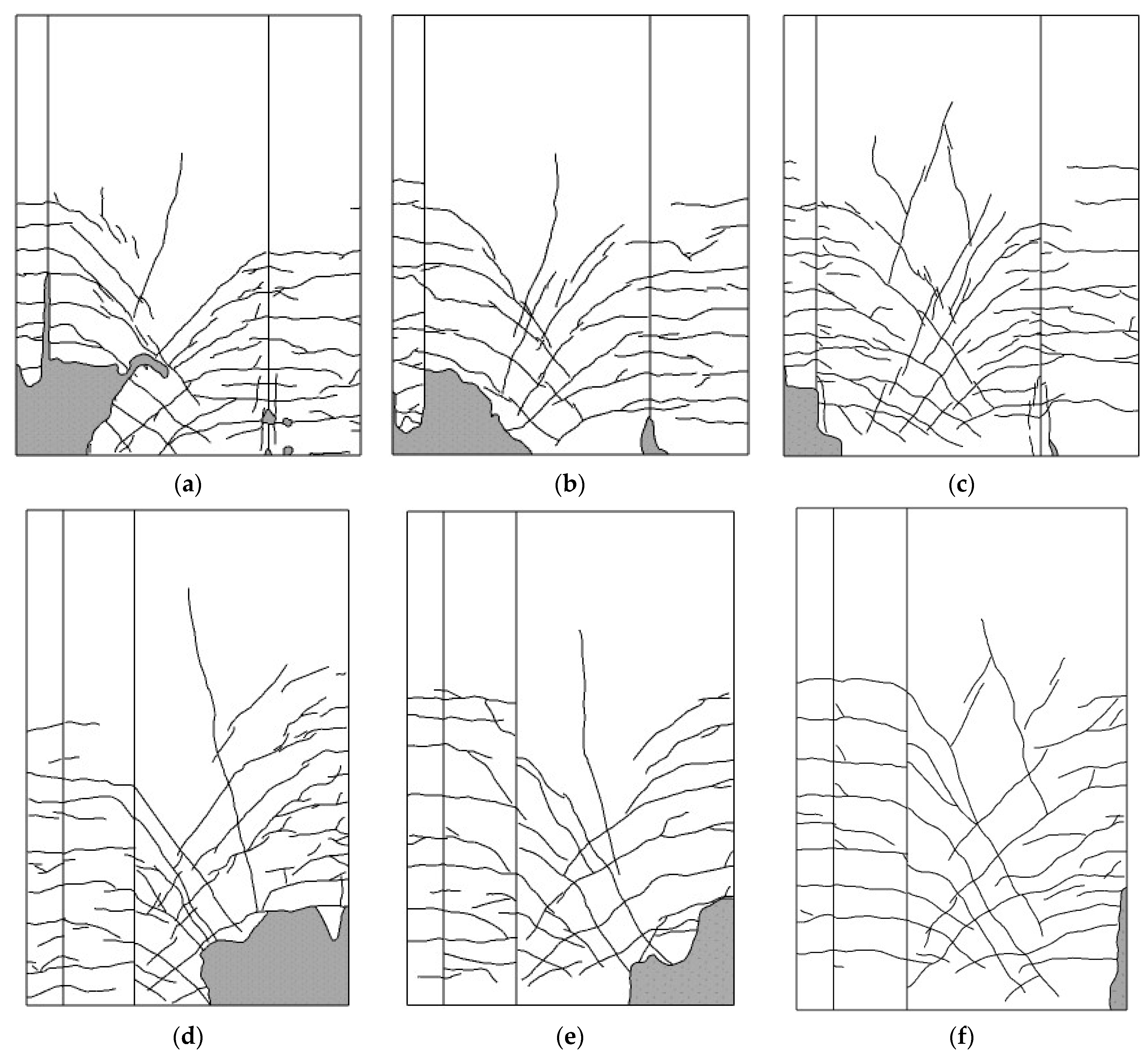 (a)

(b)

(c)

(d)

(e)

(f)