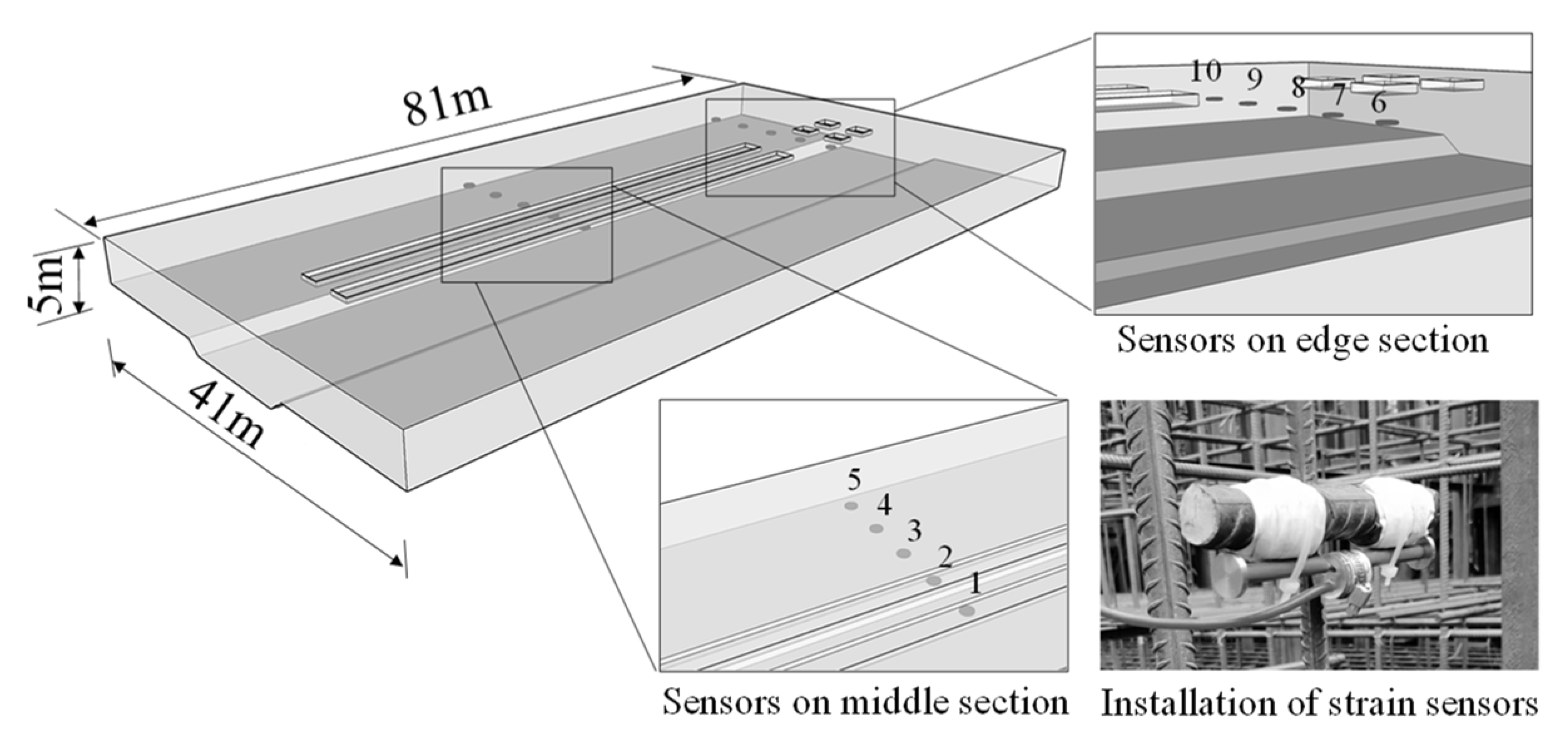 81m

5m

41m

10 9 8 7 6

Sensors on edge section

5 4 3 2 1

Sensors on middle section

Installation of strain sensors