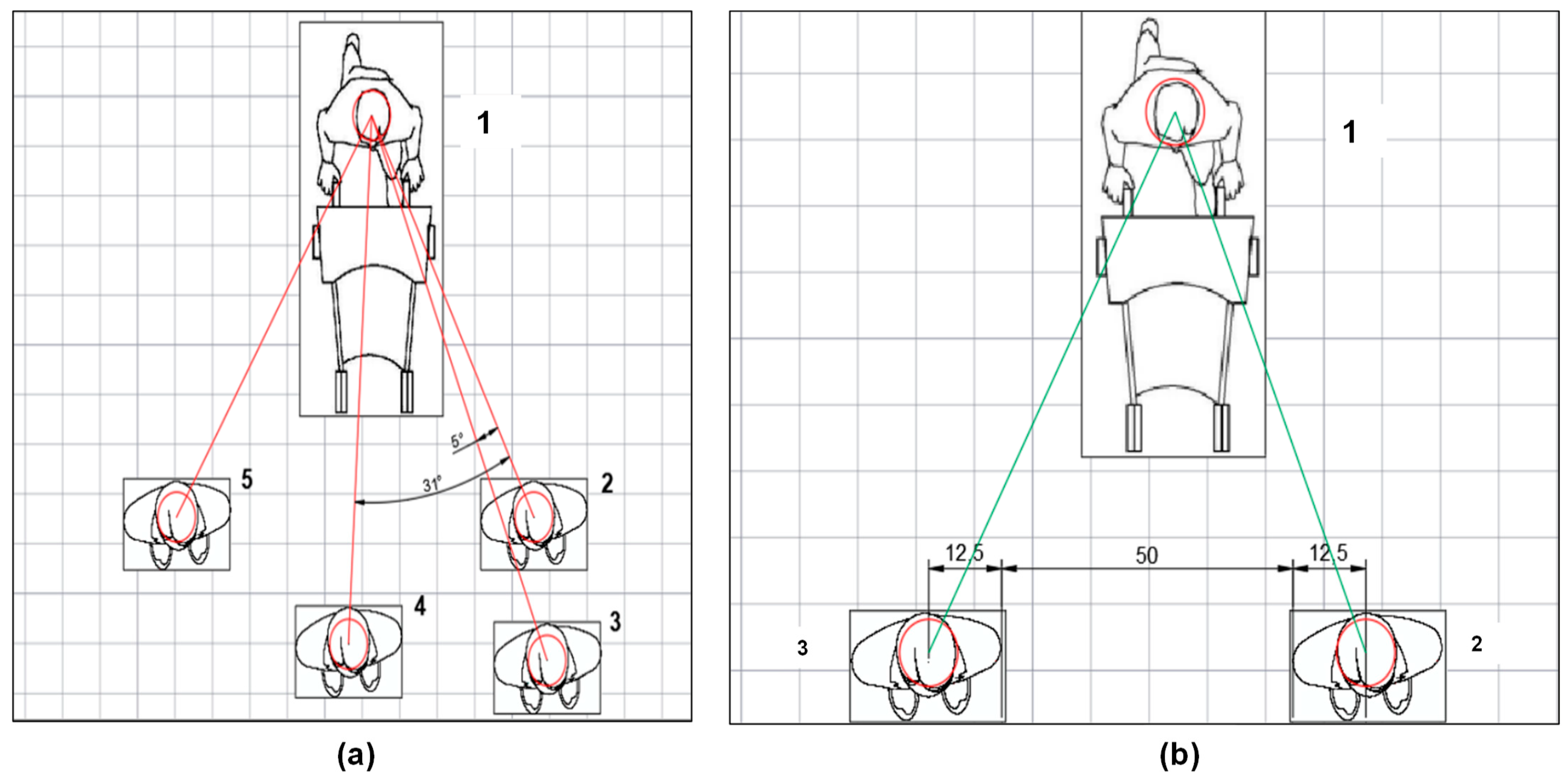 1

5°

31°

5

2

4

3

(a)

1

12.5

50

12.5

3

2

(b)