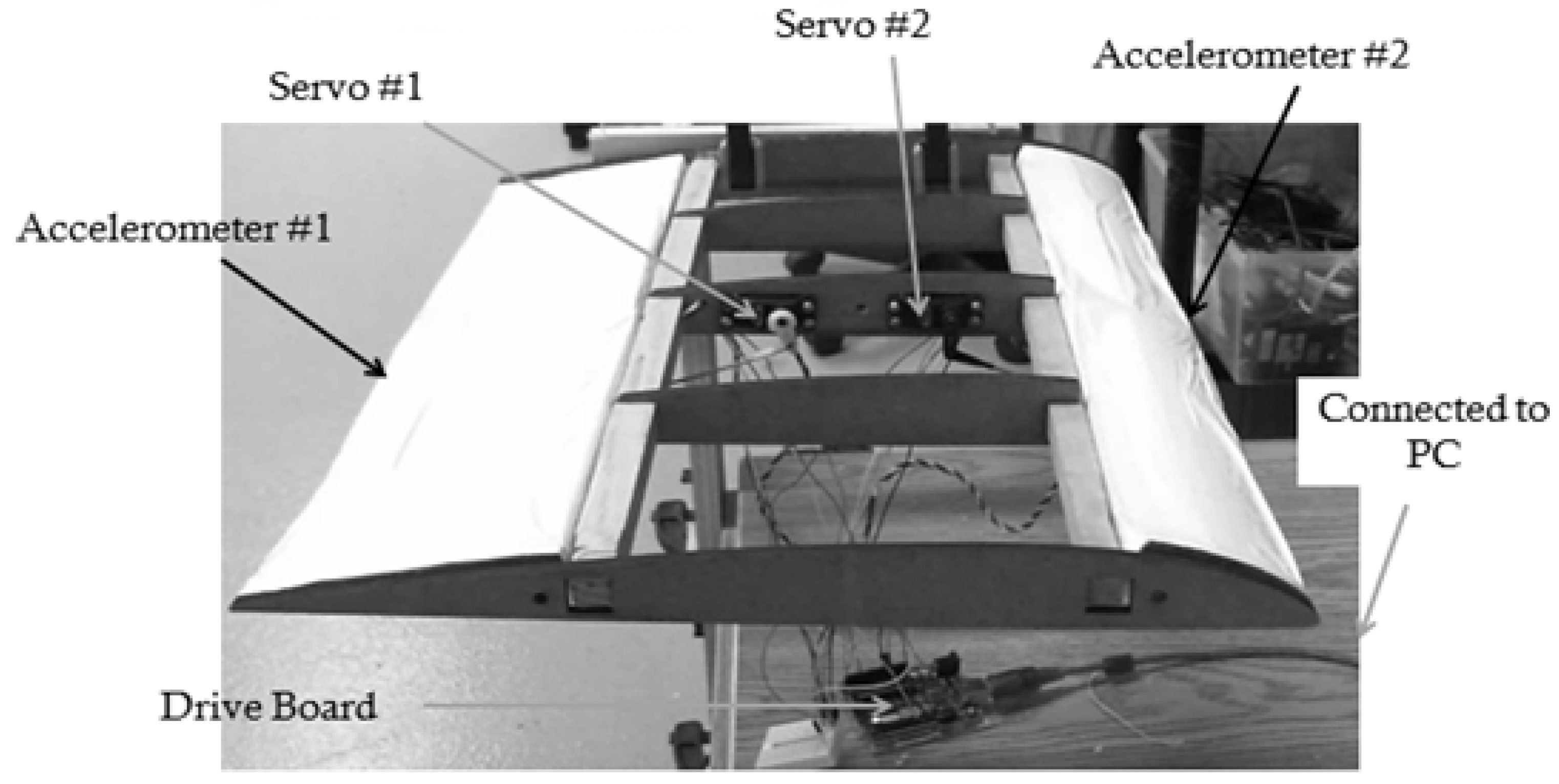 Servo #2

Accelerometer #2

Servo #1

Accelerometer #1

Connected to PC

Drive Board