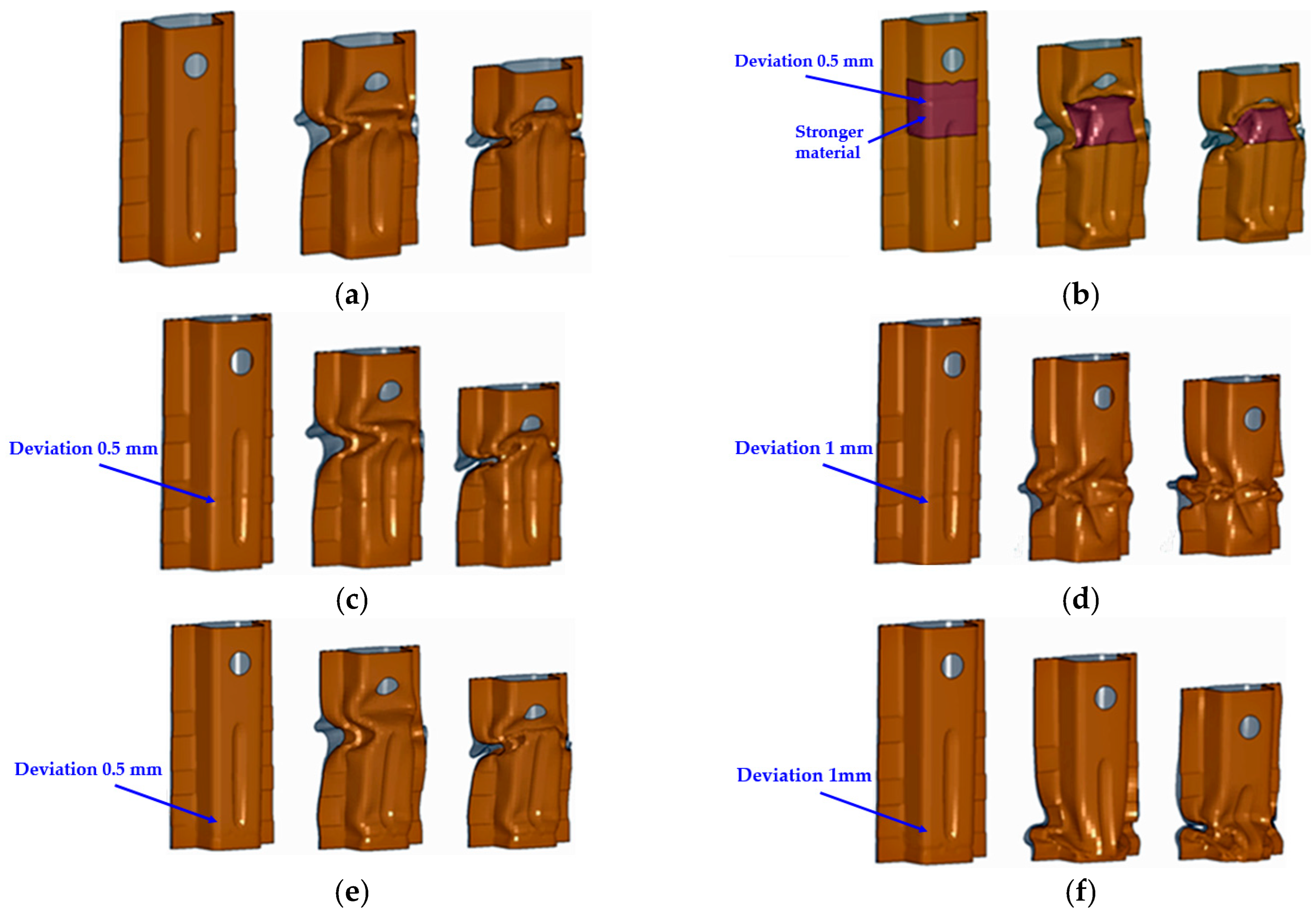 (a)

Deviation 0.5 mm

Stronger material

(b)

Deviation 0.5 mm

(c)

Deviation 1 mm

(d)

Deviation 0.5 mm

(e)

Deviation 1mm

(f)