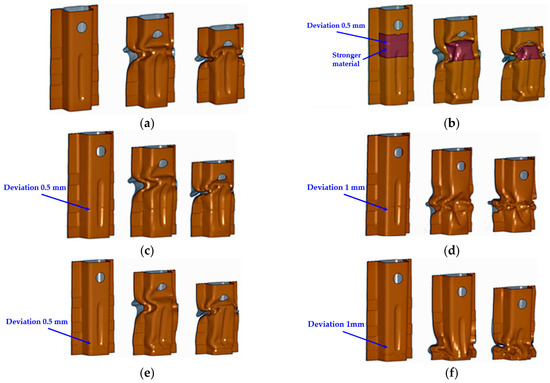 (a)

Deviation 0.5 mm

Stronger material

(b)

Deviation 0.5 mm

(c)

Deviation 1 mm

(d)

Deviation 0.5 mm

(e)

Deviation 1mm

(f)