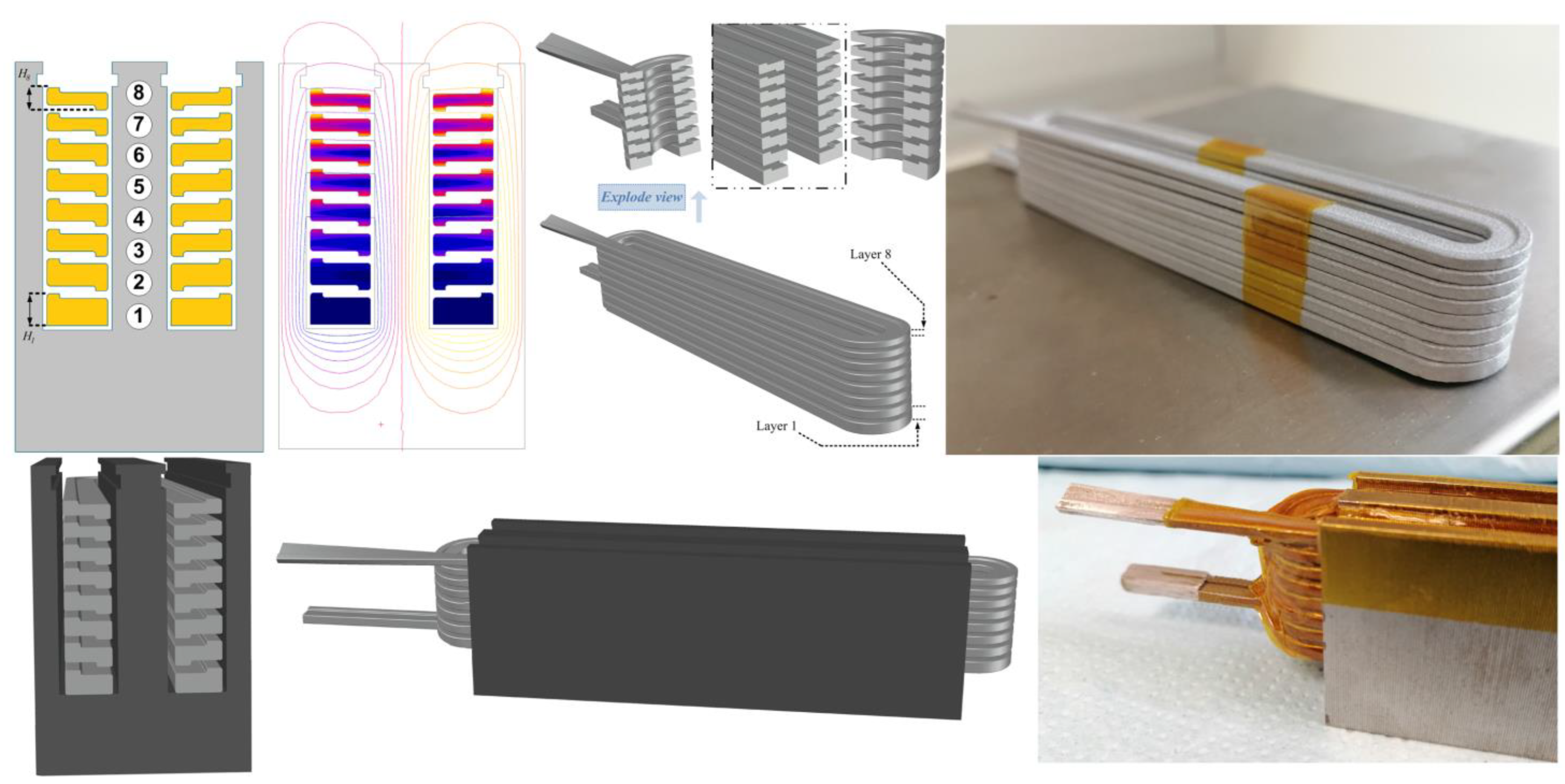 $H_8$
8
7
6
5
4
3
2
1
$H_1$

Explode view

Layer 8

Layer 1