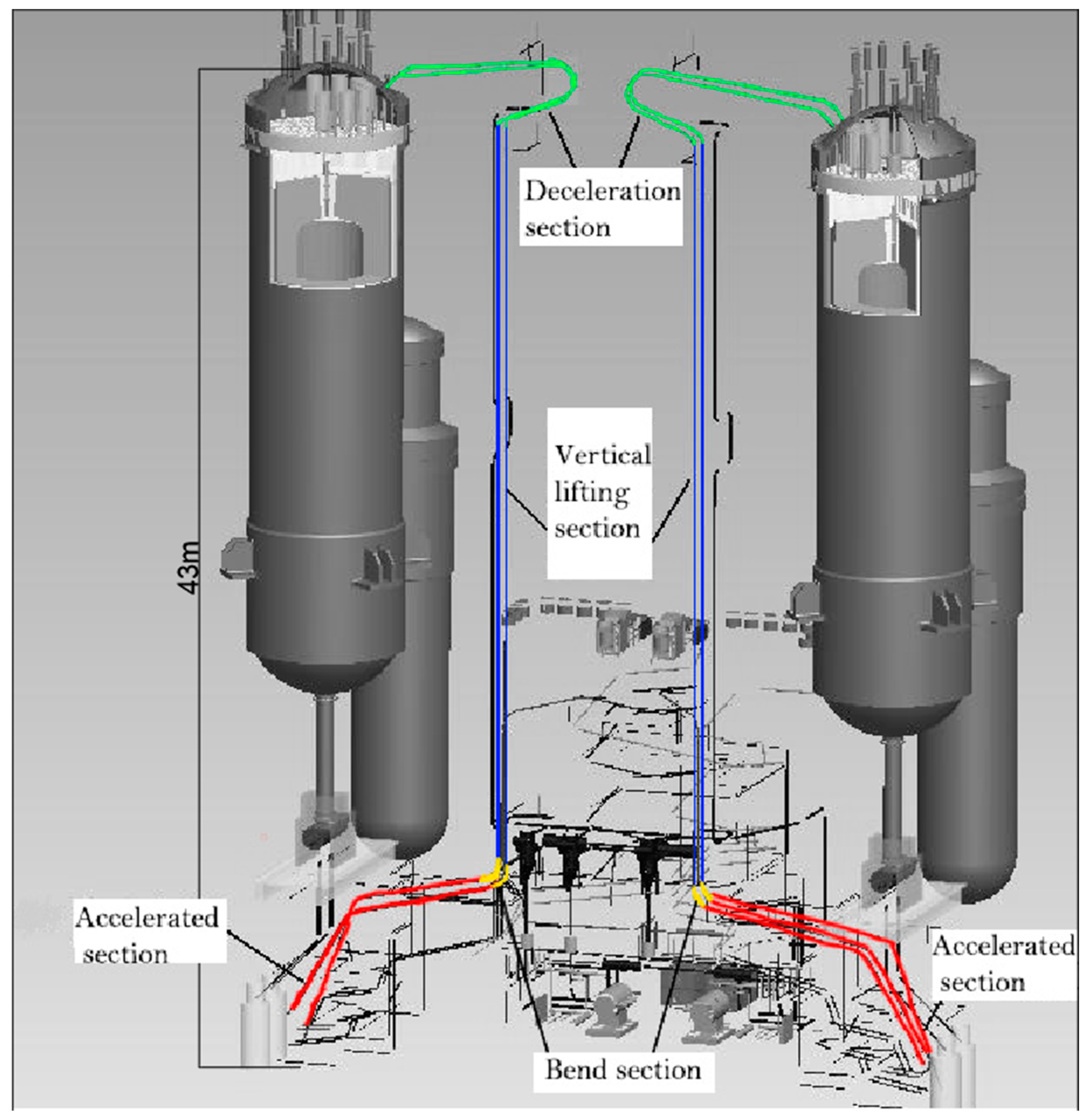 Deceleration section

Vertical lifting section

43m

Accelerated section

Accelerated section

Bend section