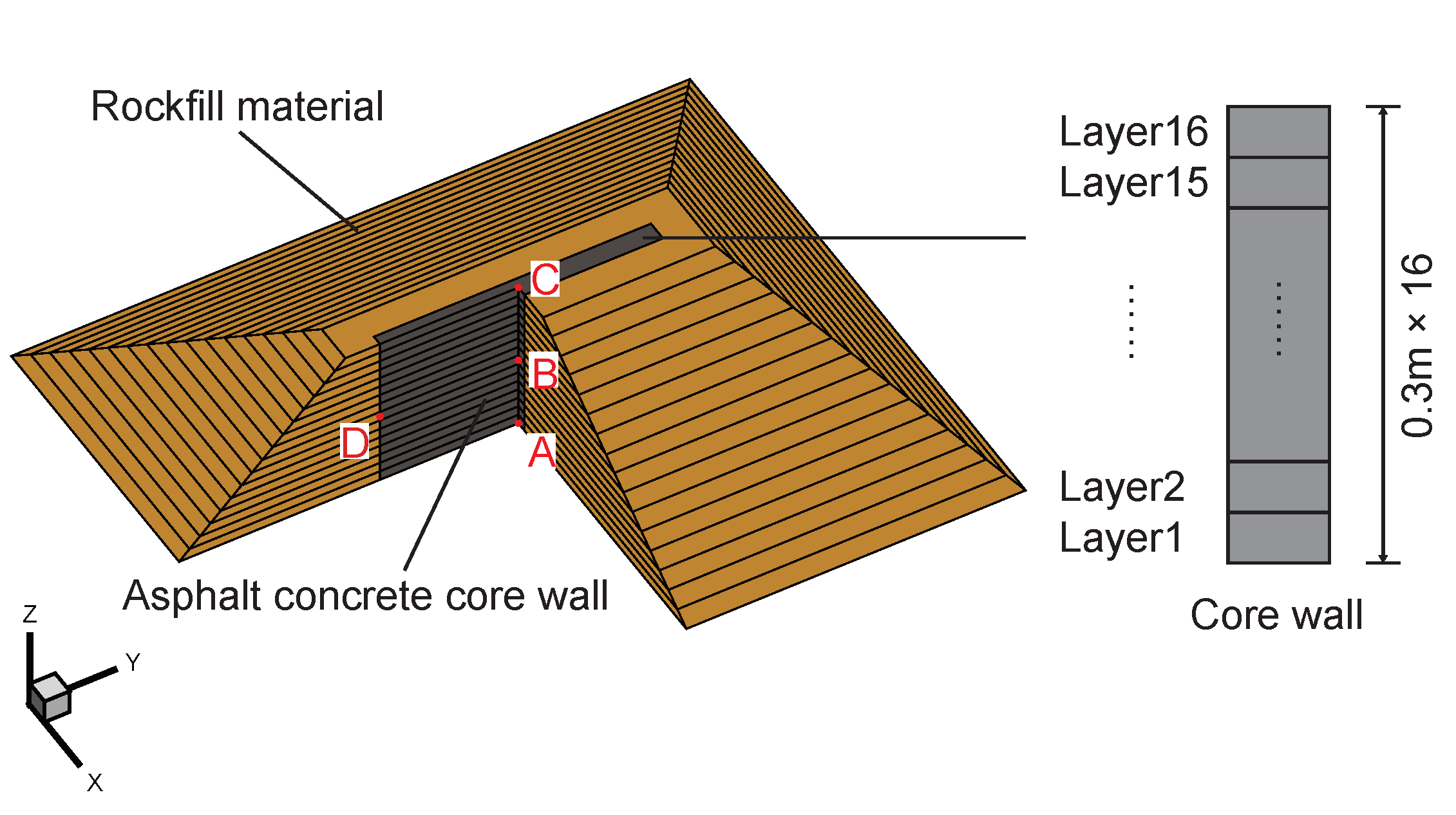 Rockfill material

C

B

D

A

Asphalt concrete core wall

Z

Y

X

Layer16

Layer15

......

......

Layer2

Layer1

0.3m × 16

Core wall