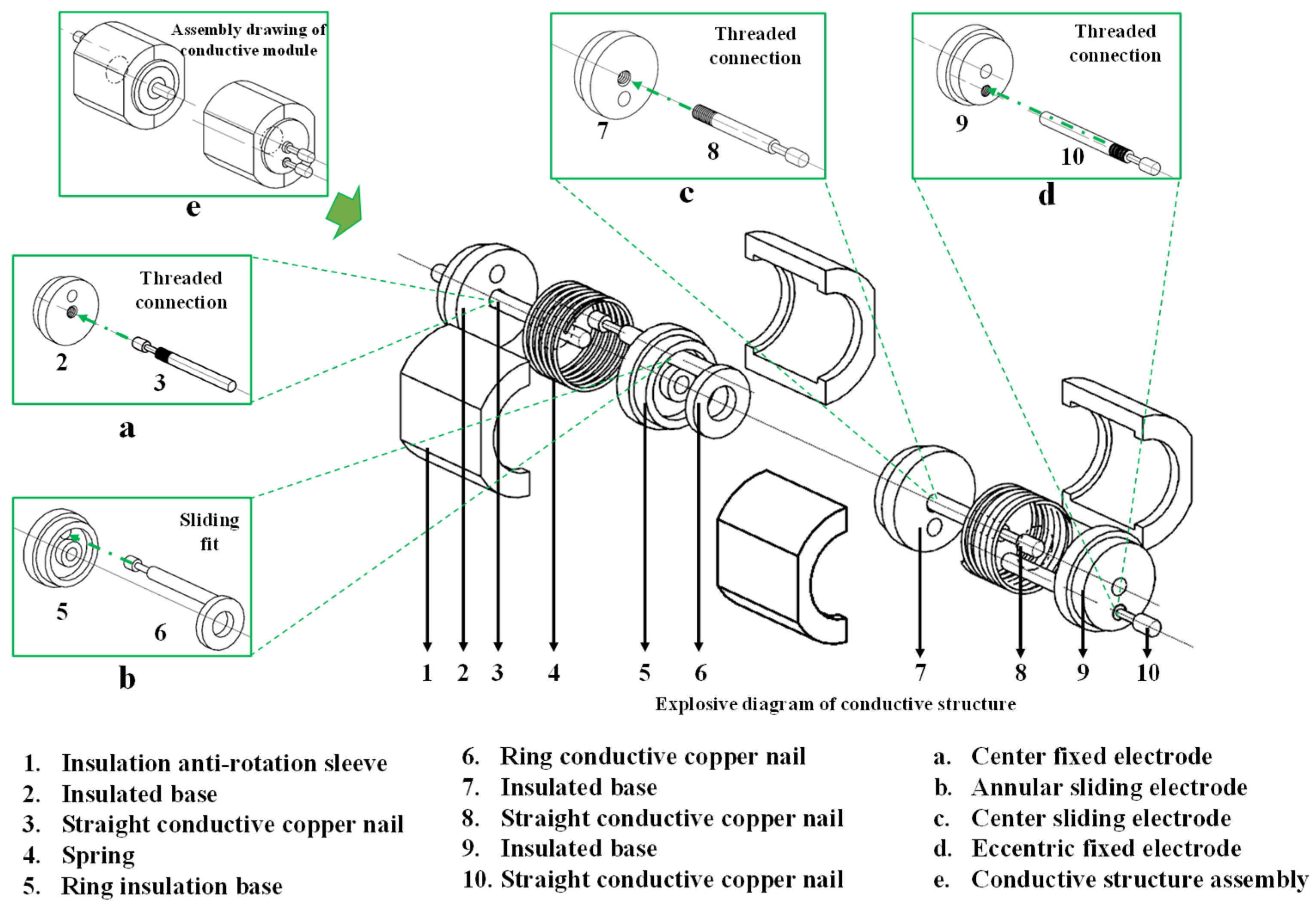 Assembly drawing of conductive module

e

Threaded connection

7

8

c

Threaded connection

9

10

d

Threaded connection

2

3

a

Sliding fit

5

6

b

1 2 3 4 5 6 7 8 9 10

Explosive diagram of conductive structure

1. Insulation anti-rotation sleeve
2. Insulated base
3. Straight conductive copper nail
4. Spring
5. Ring insulation base

6. Ring conductive copper nail
7. Insulated base
8. Straight conductive copper nail
9. Insulated base
10. Straight conductive copper nail

a. Center fixed electrode
b. Annular sliding electrode
c. Center sliding electrode
d. Eccentric fixed electrode
e. Conductive structure assembly