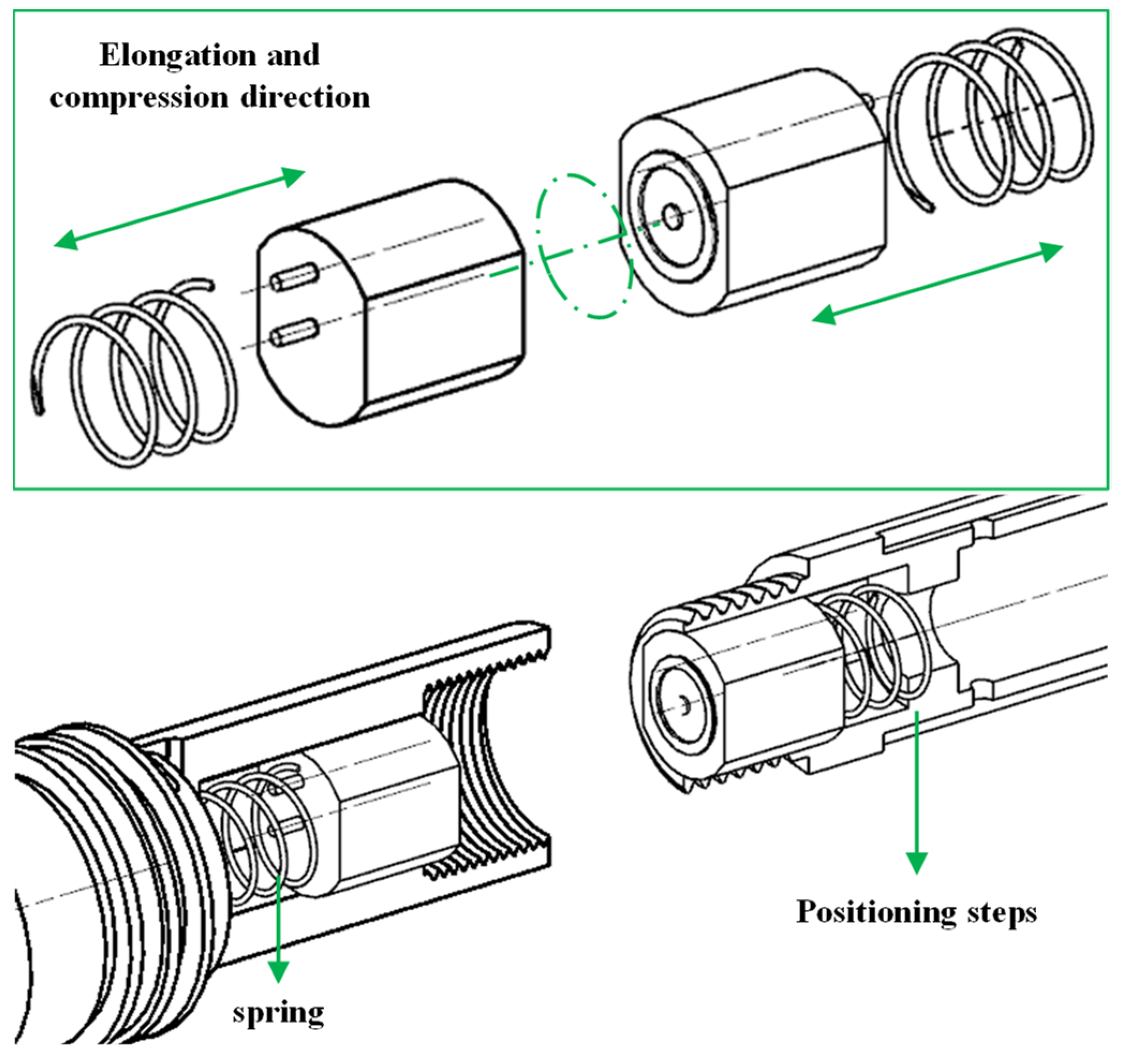 Elongation and compression direction

Positioning steps

spring