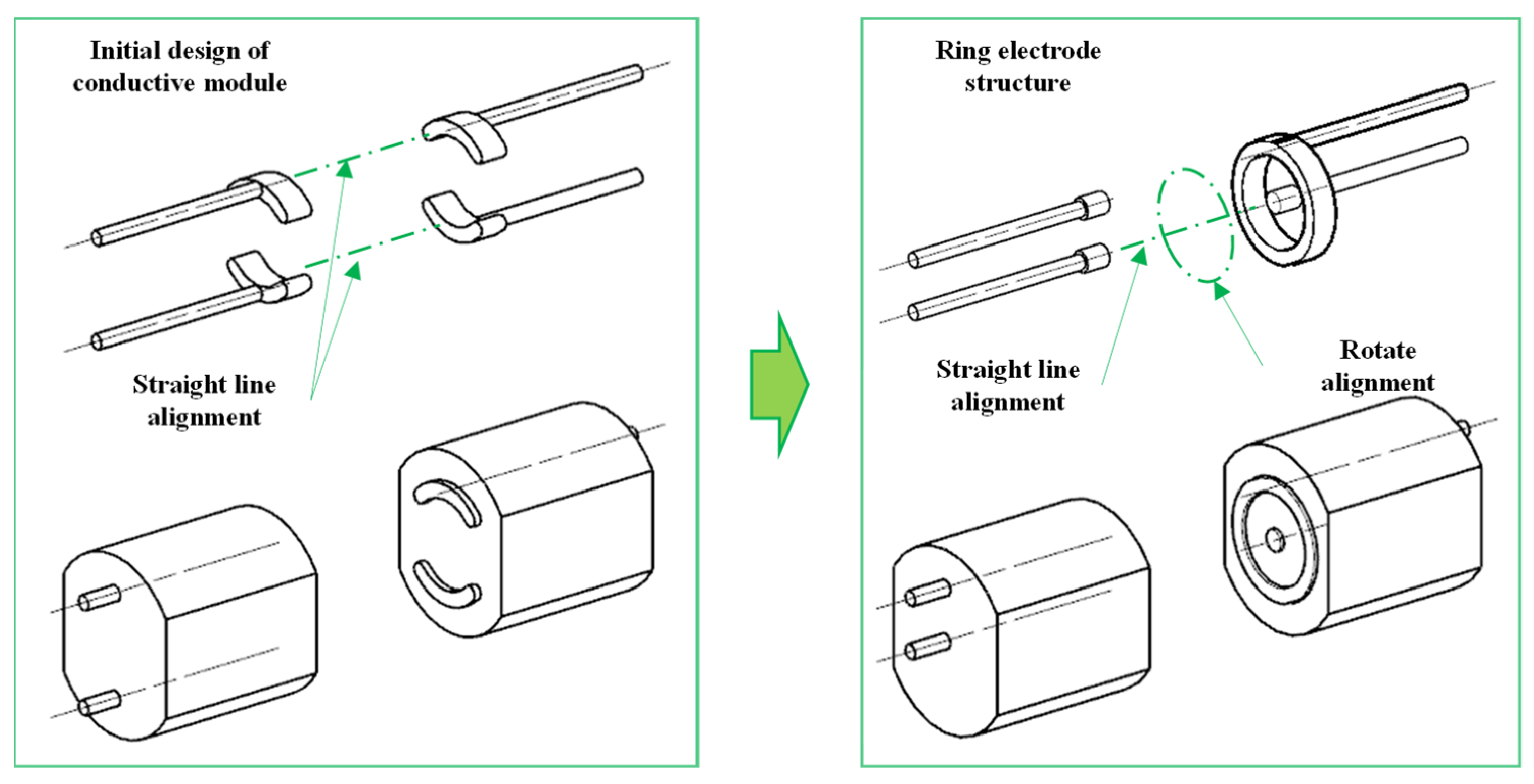 Initial design of conductive module

Straight line alignment

Ring electrode structure

Straight line alignment

Rotate alignment