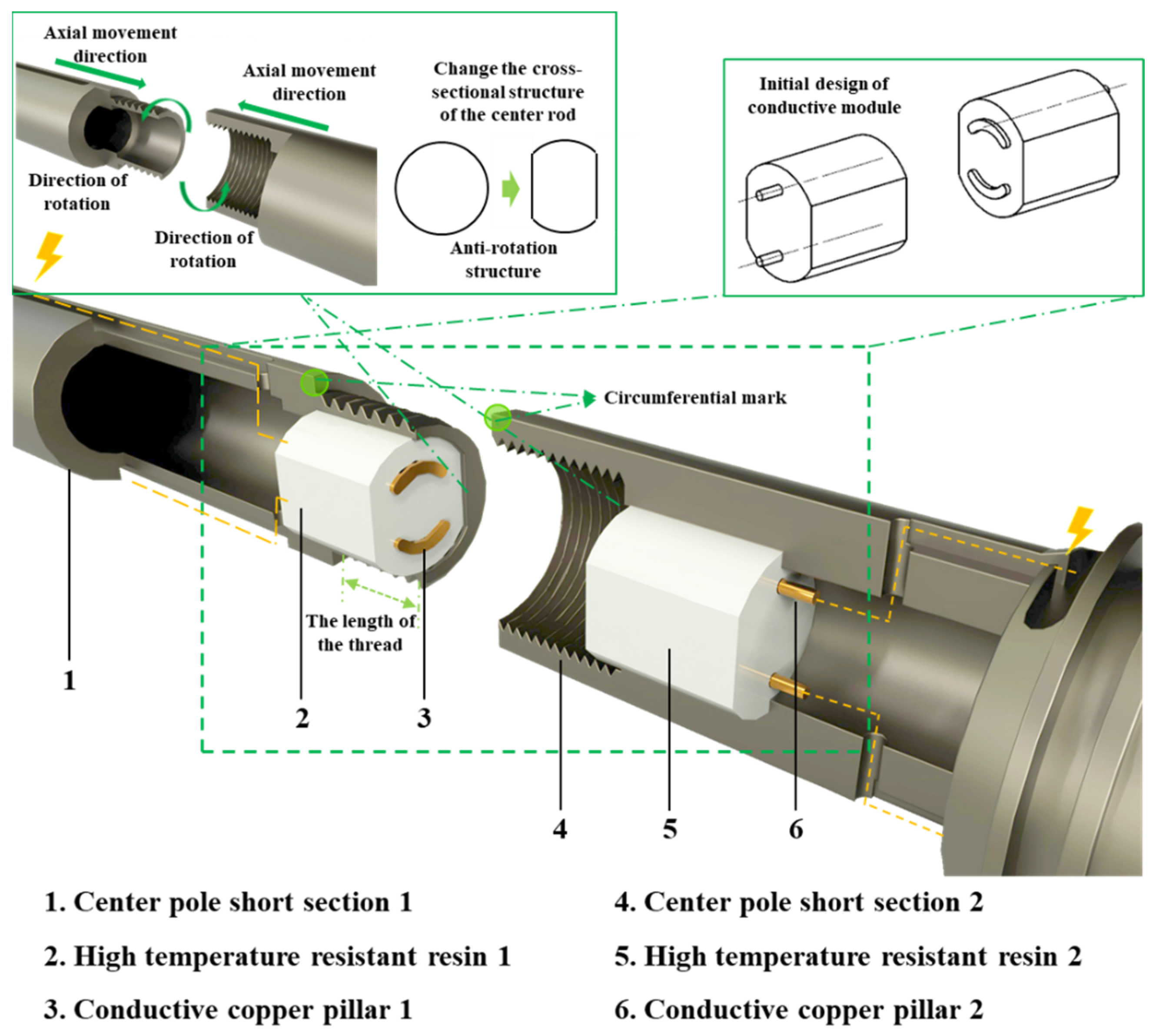 Axial movement direction

Axial movement direction

Change the cross-sectional structure of the center rod

Direction of rotation

Direction of rotation

Anti-rotation structure

Initial design of conductive module

Circumferential mark

The length of the thread

1

2

3

4

5

6

1. Center pole short section 1

2. High temperature resistant resin 1

3. Conductive copper pillar 1

4. Center pole short section 2

5. High temperature resistant resin 2

6. Conductive copper pillar 2