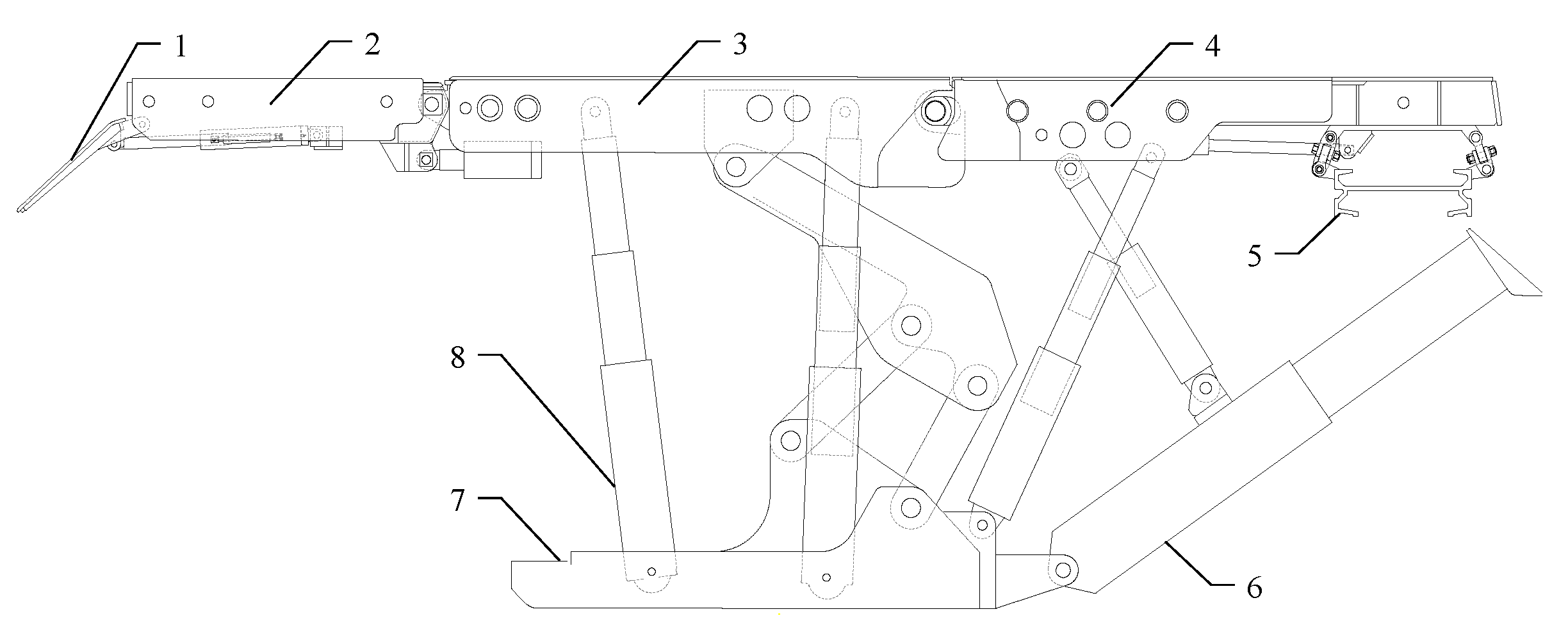 1
2
3
4
5
8
7
6