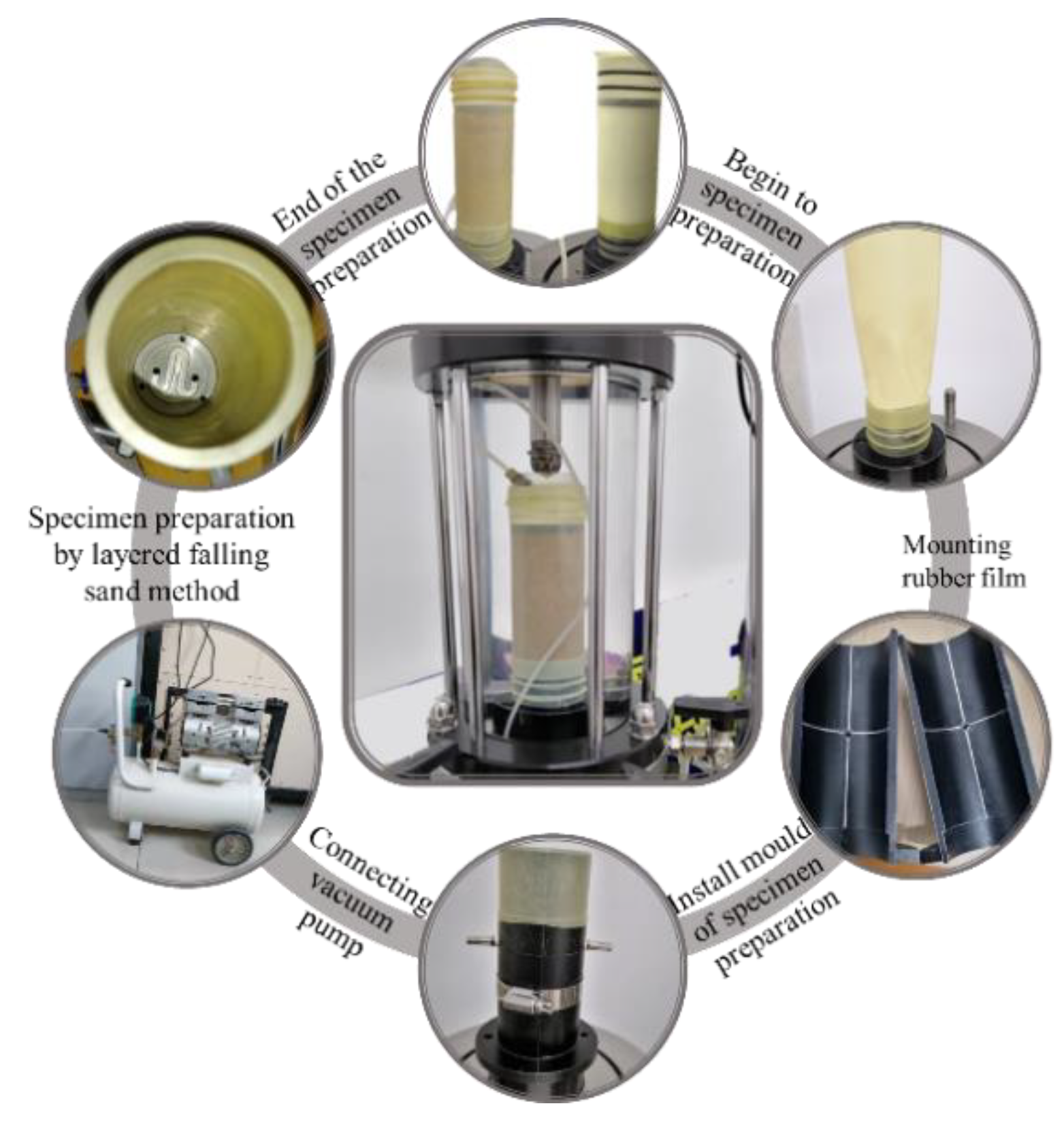 Begin to specimen preparation

Mounting rubber film

Install mould of specimen preparation

Connecting vacuum pump

Specimen preparation by layered falling sand method

End of the specimen preparation